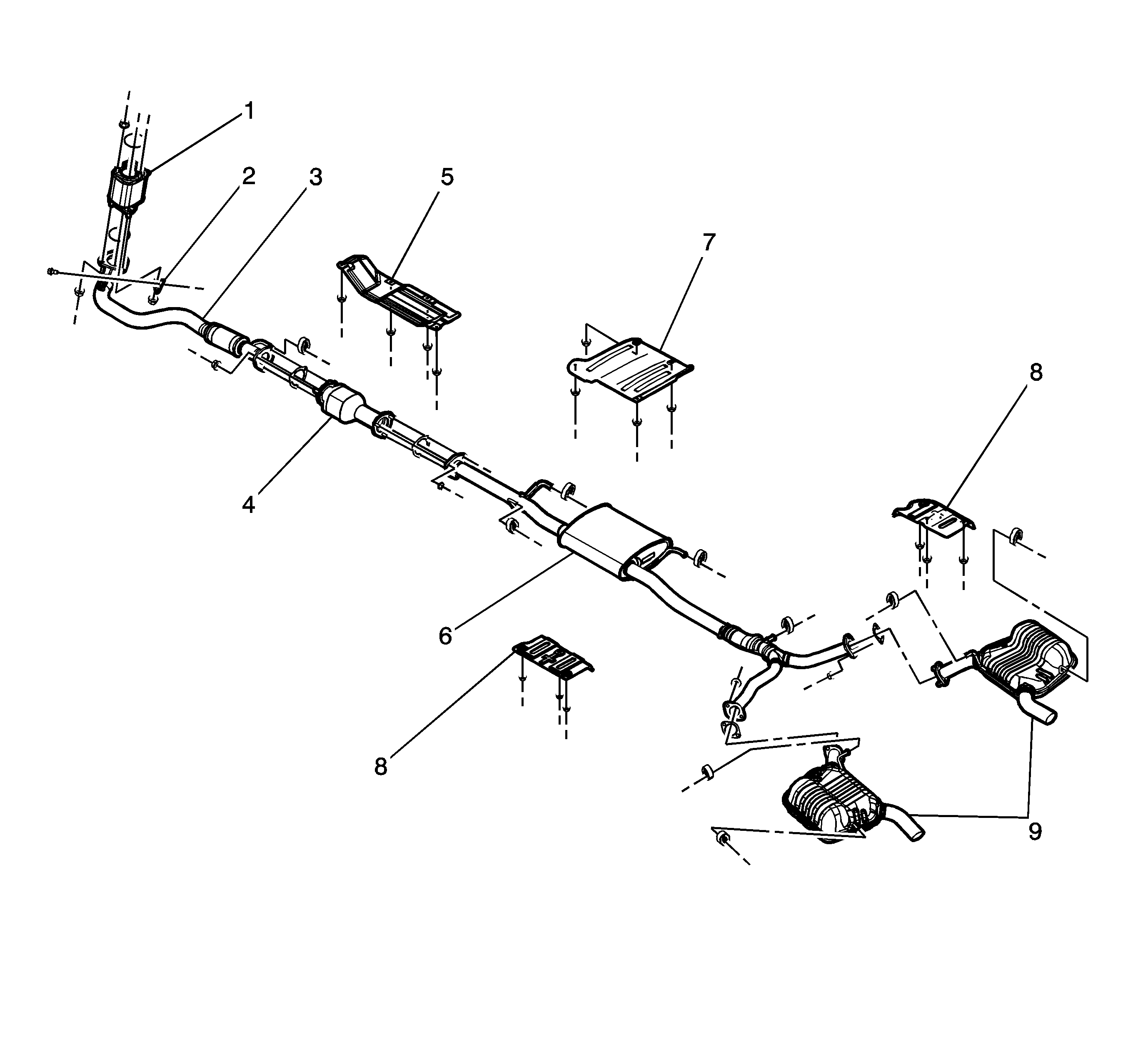 1
2
3
5
7
8
4
6
8
9