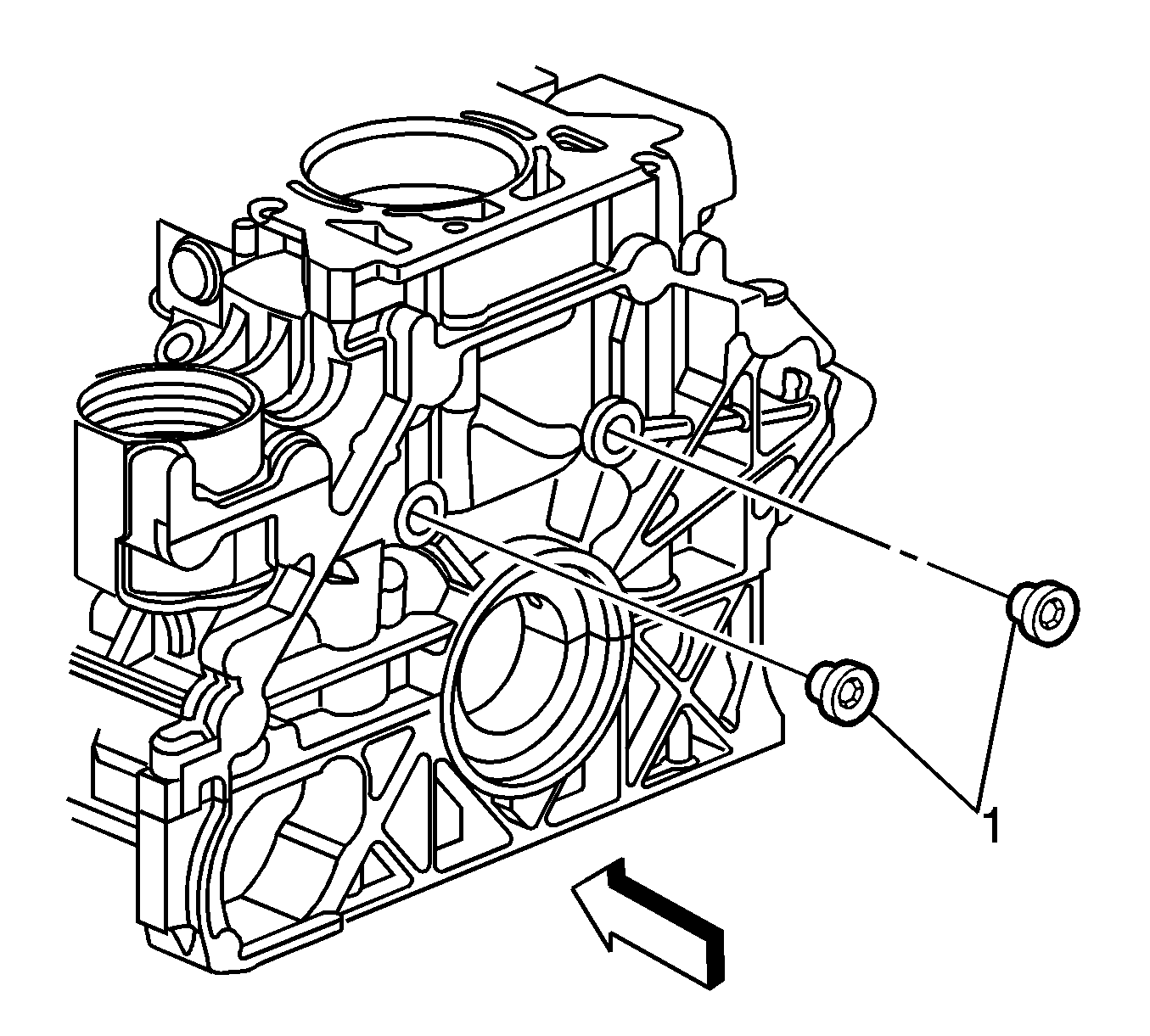 1