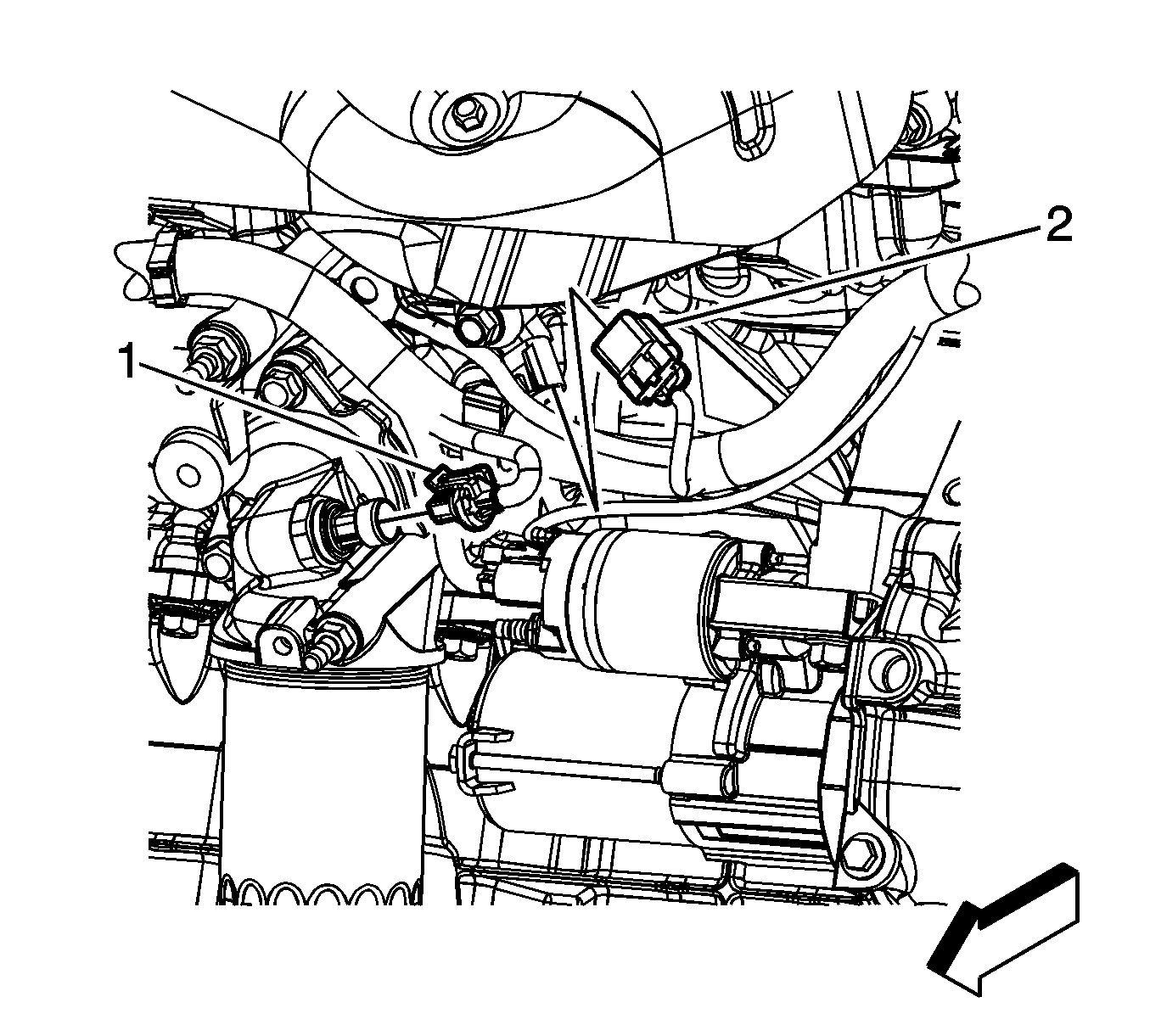 2

1