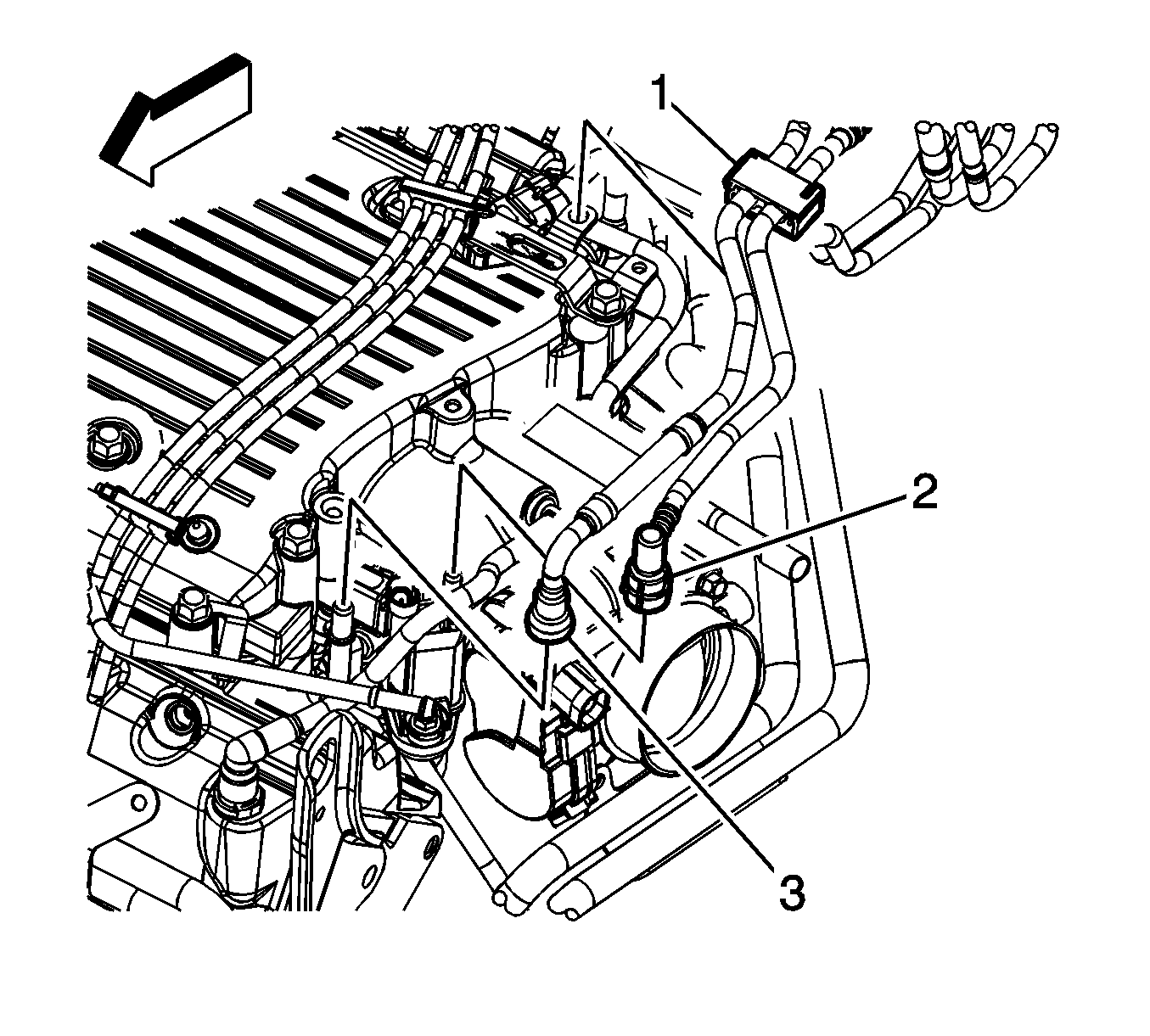 1
2
3