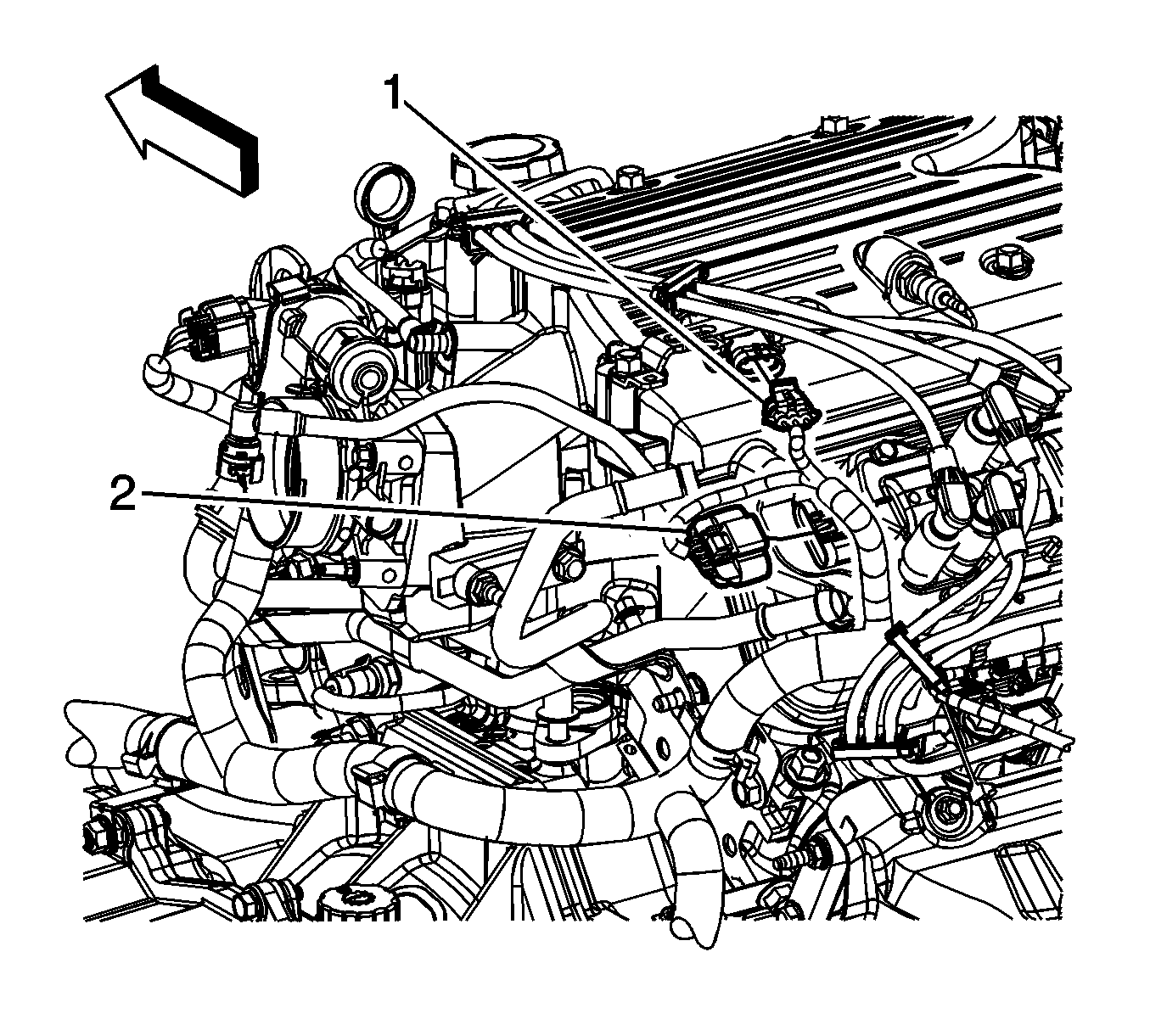 1
2