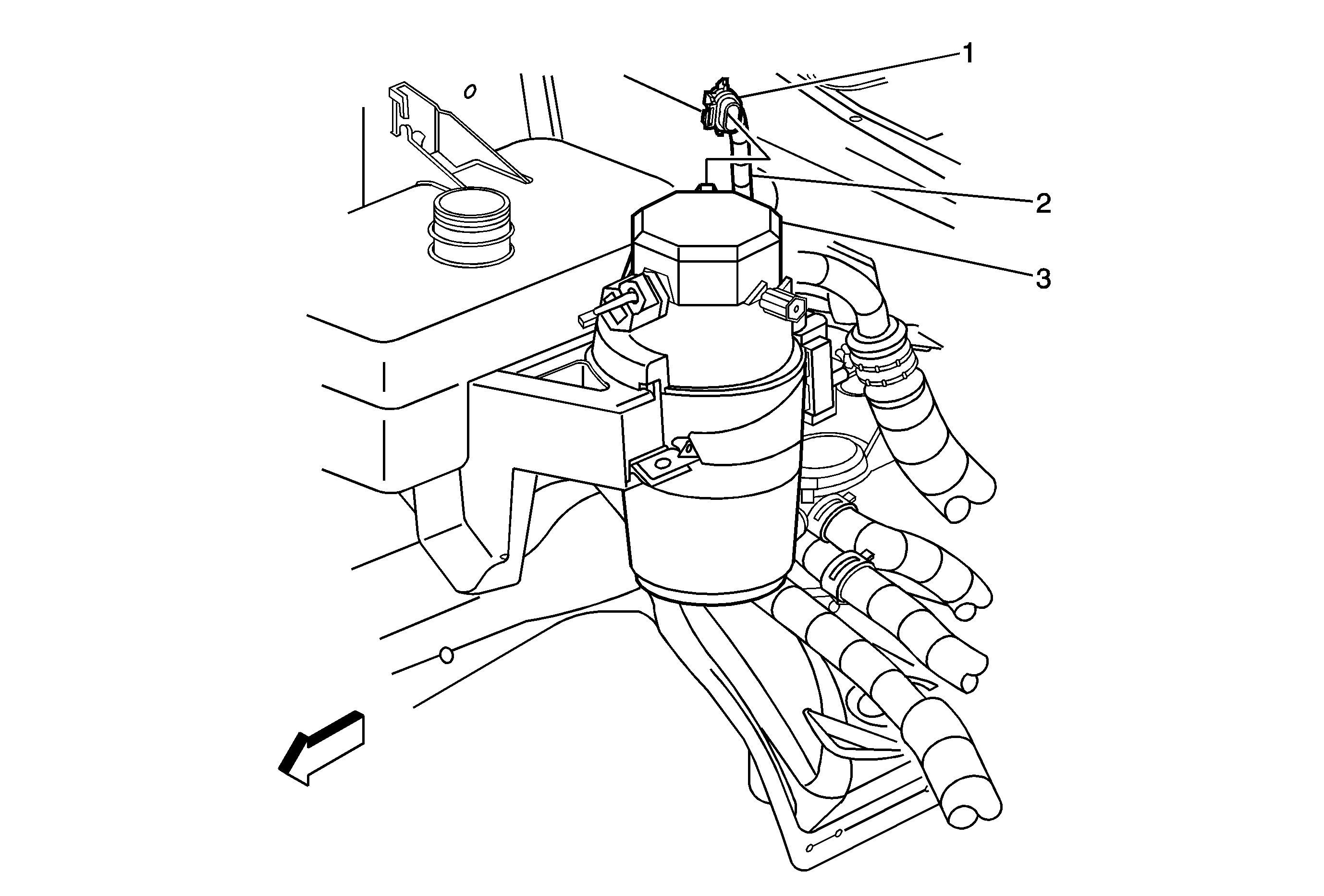 1
2
3