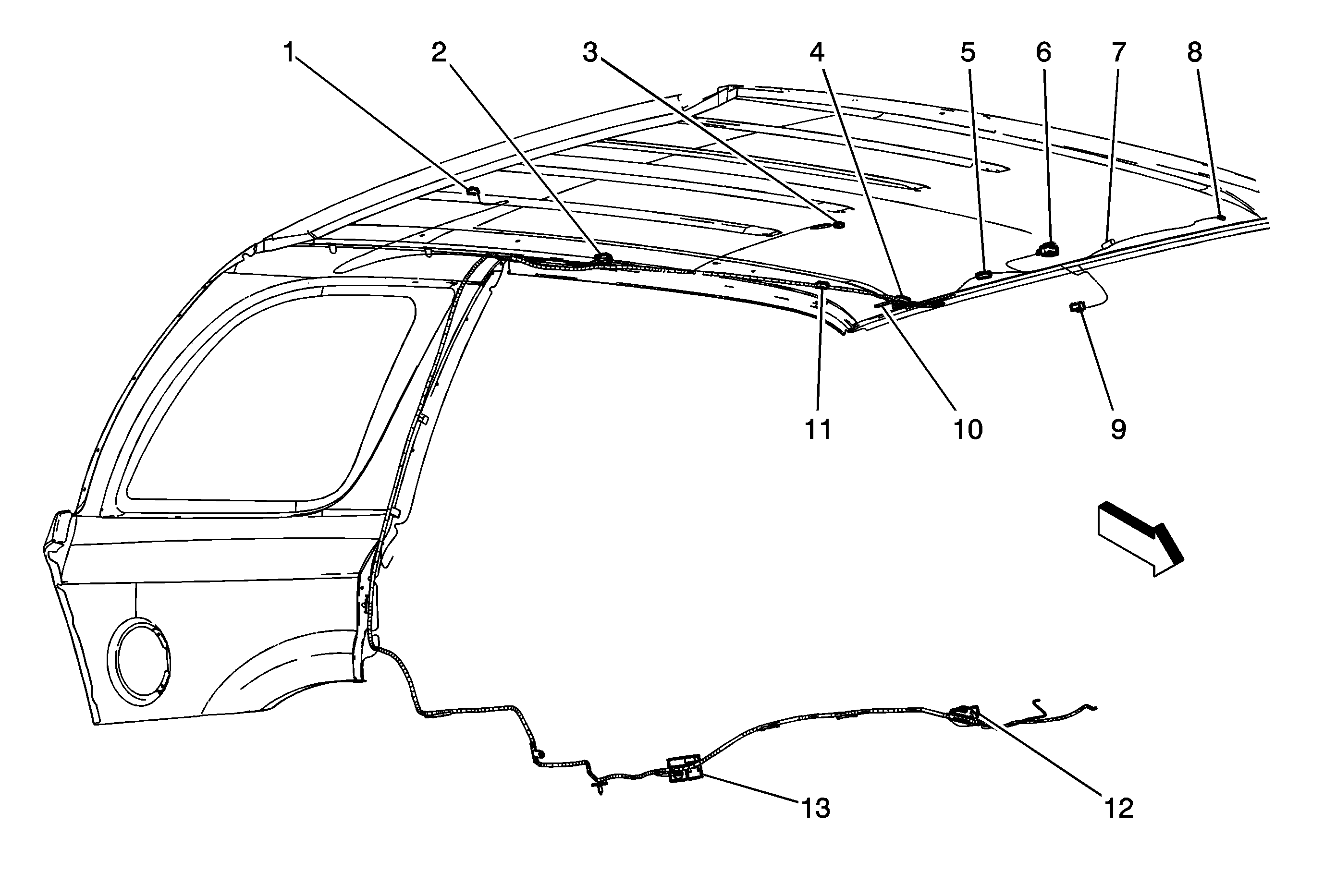 1
2
3
4
5
6
7
8
11
10
9
13
12