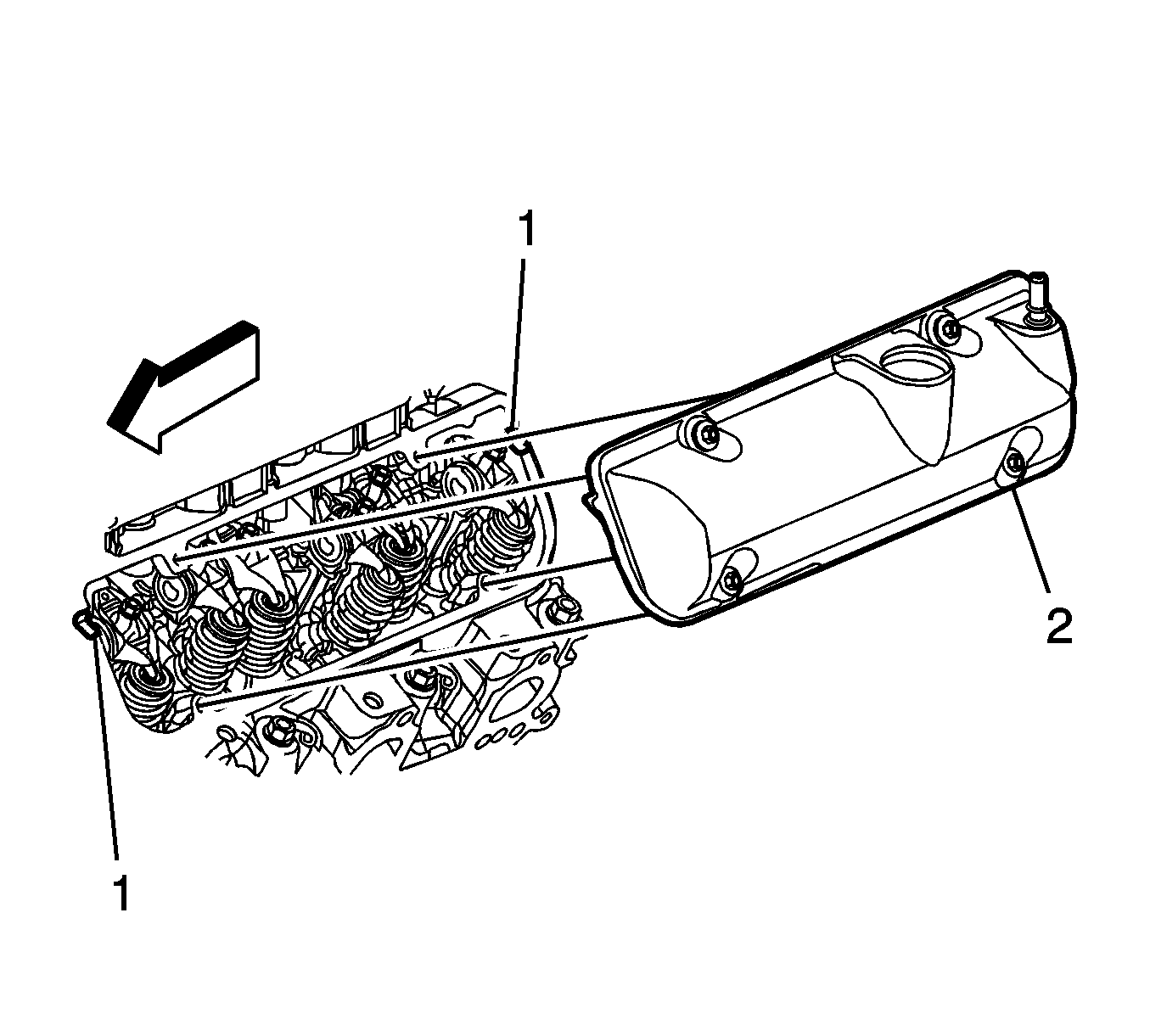 1

2

1