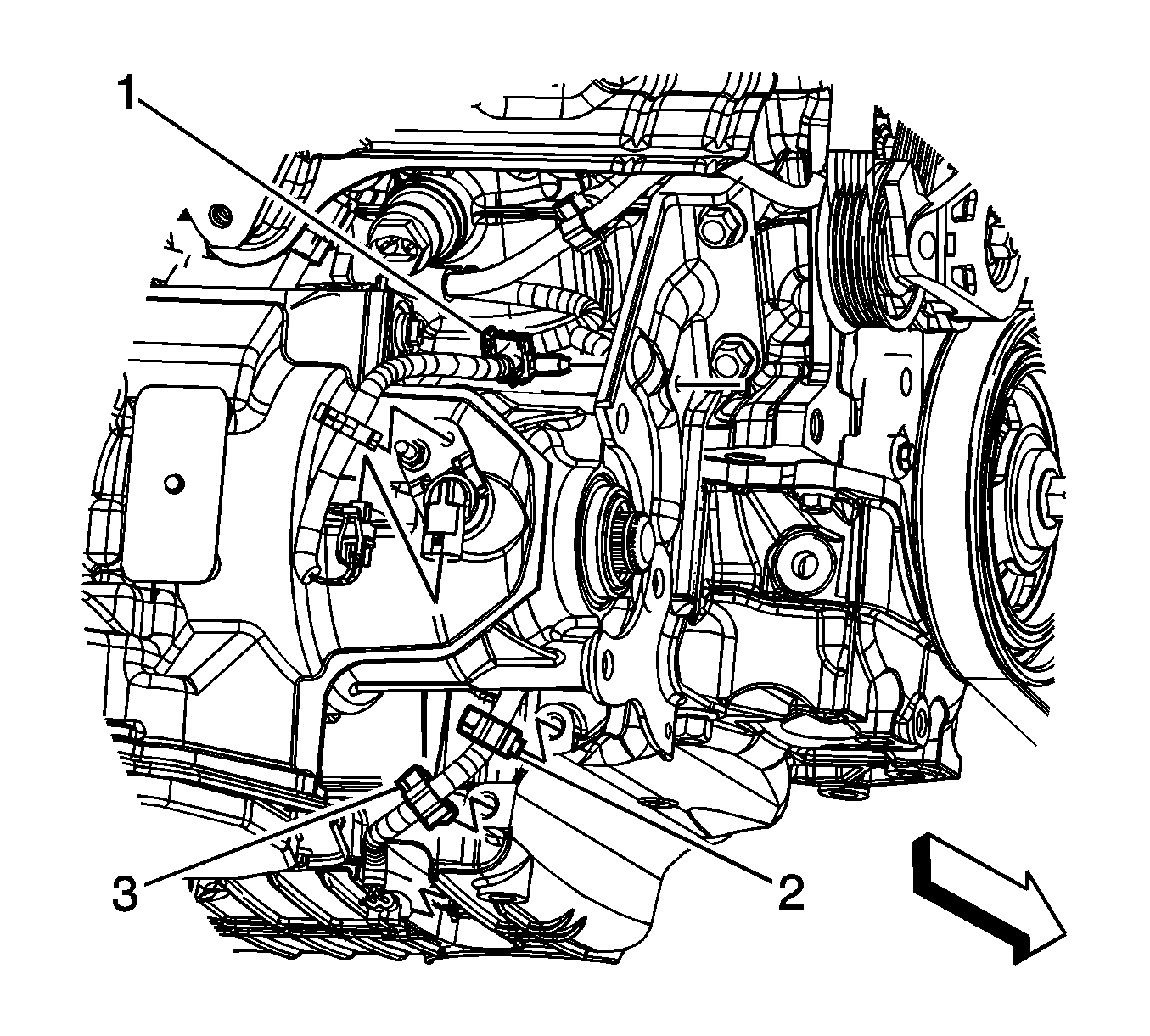 1
3
2