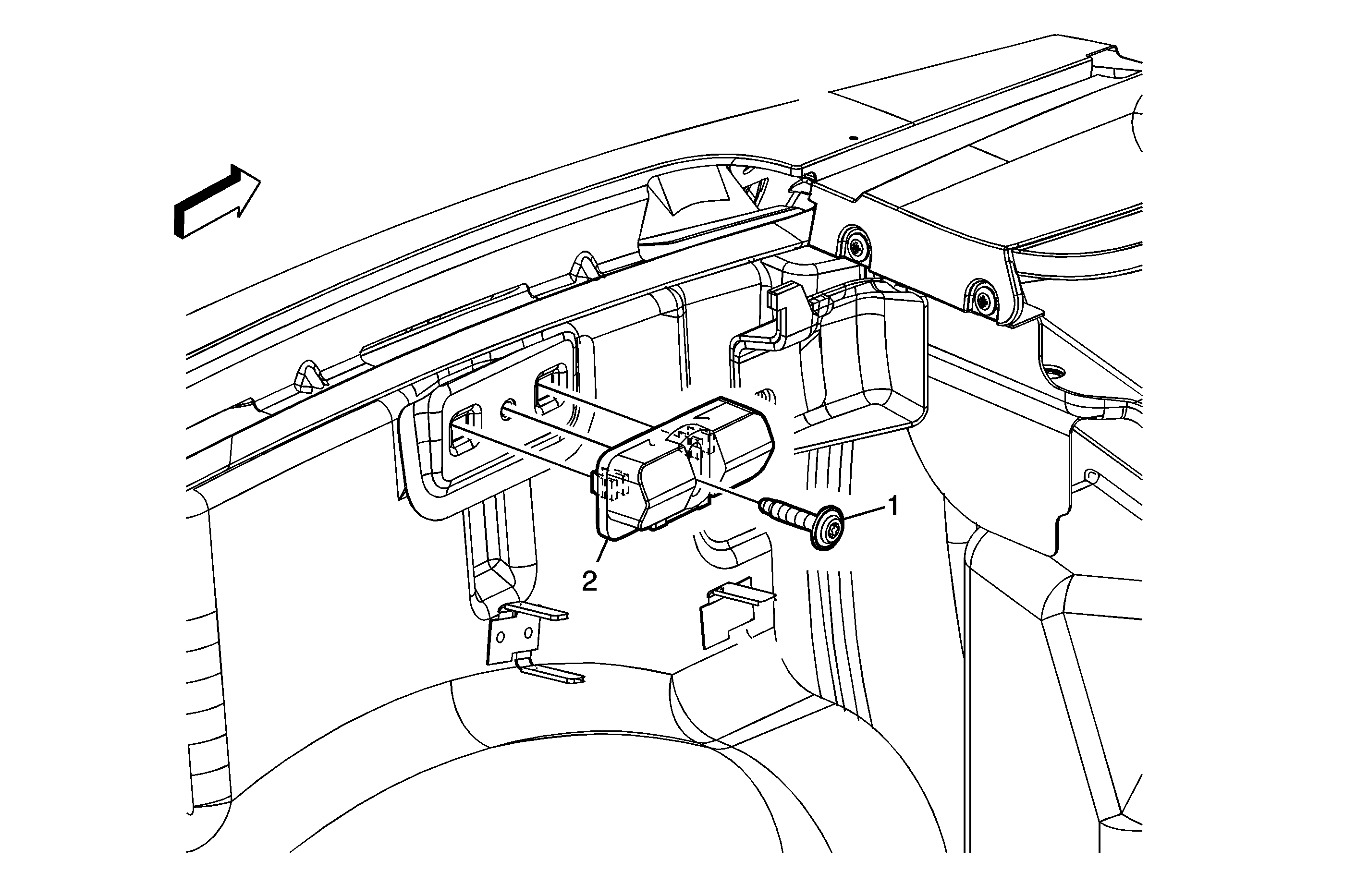 1
2