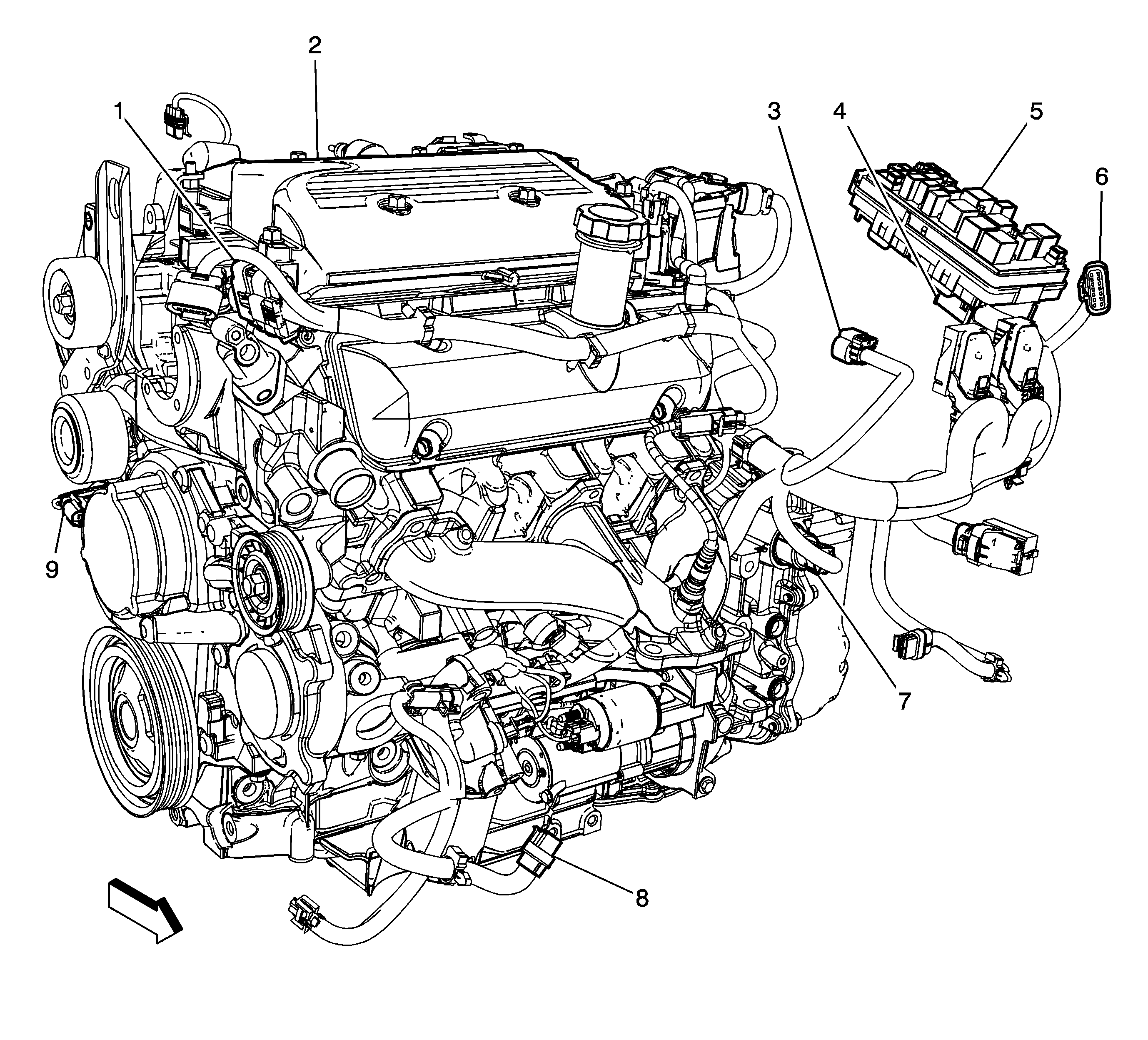 2
1
3
4
5
6
9
7
8