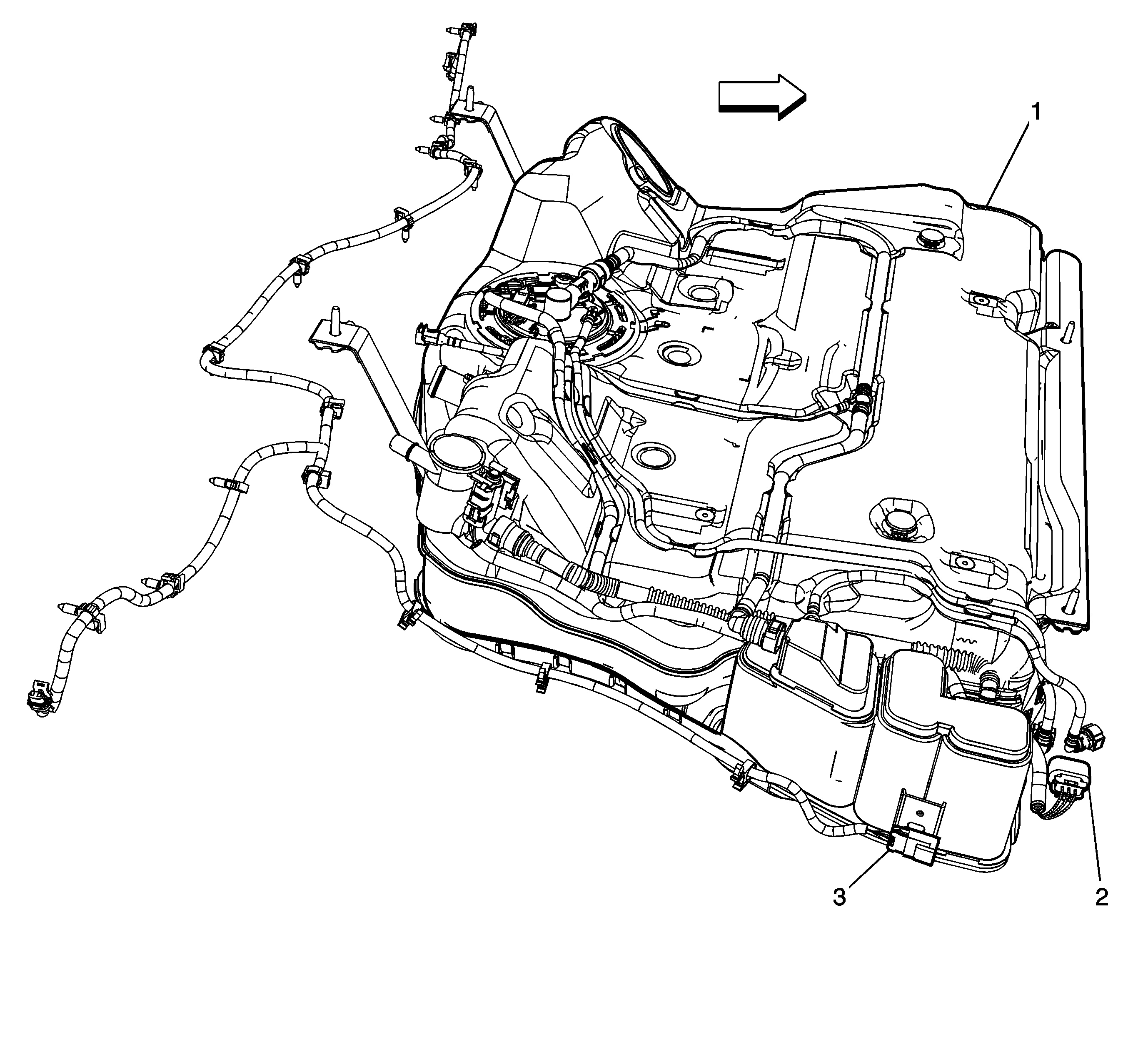 1

3

2