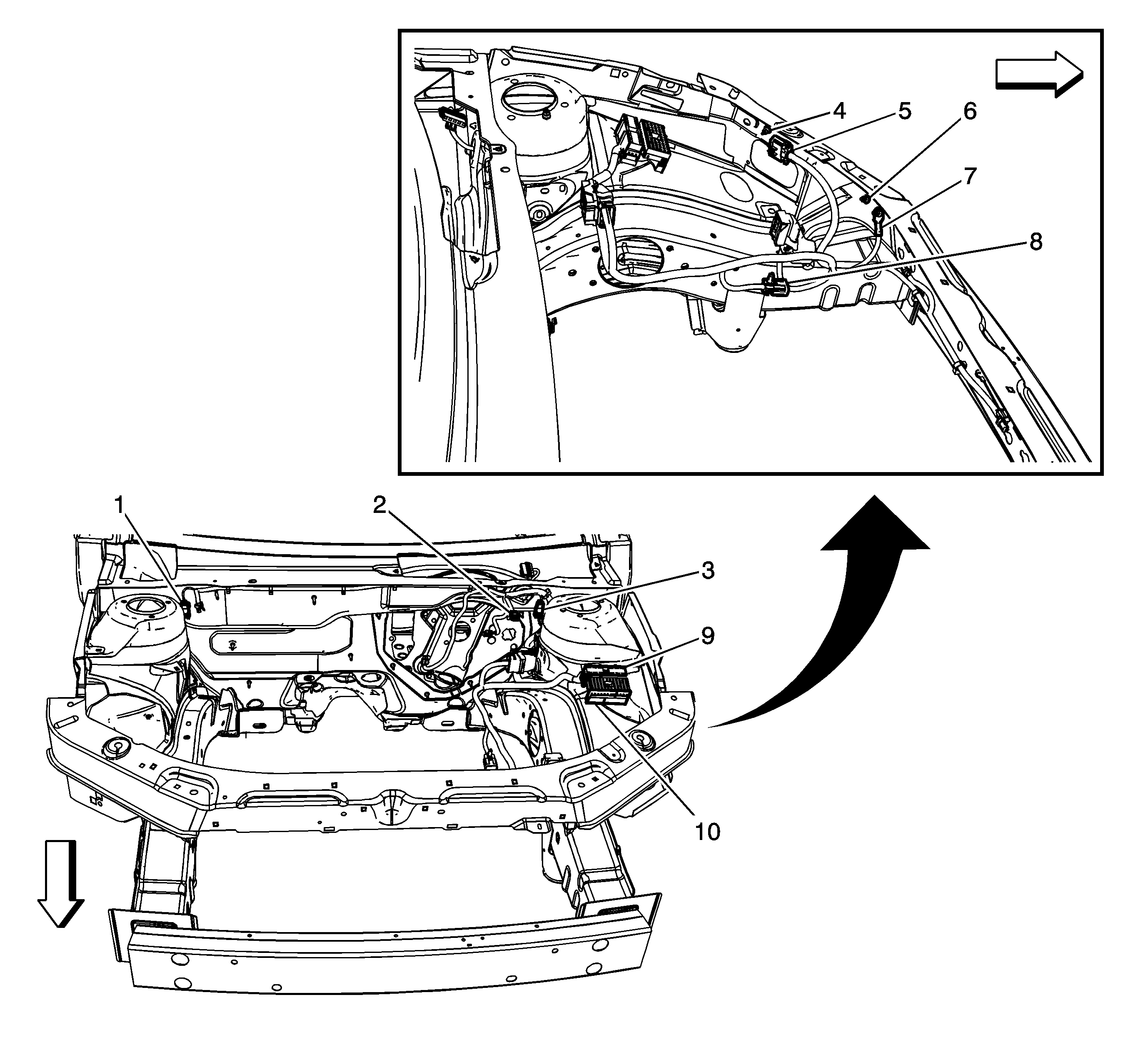 4
5
6
7
8
1
2
3
9
10