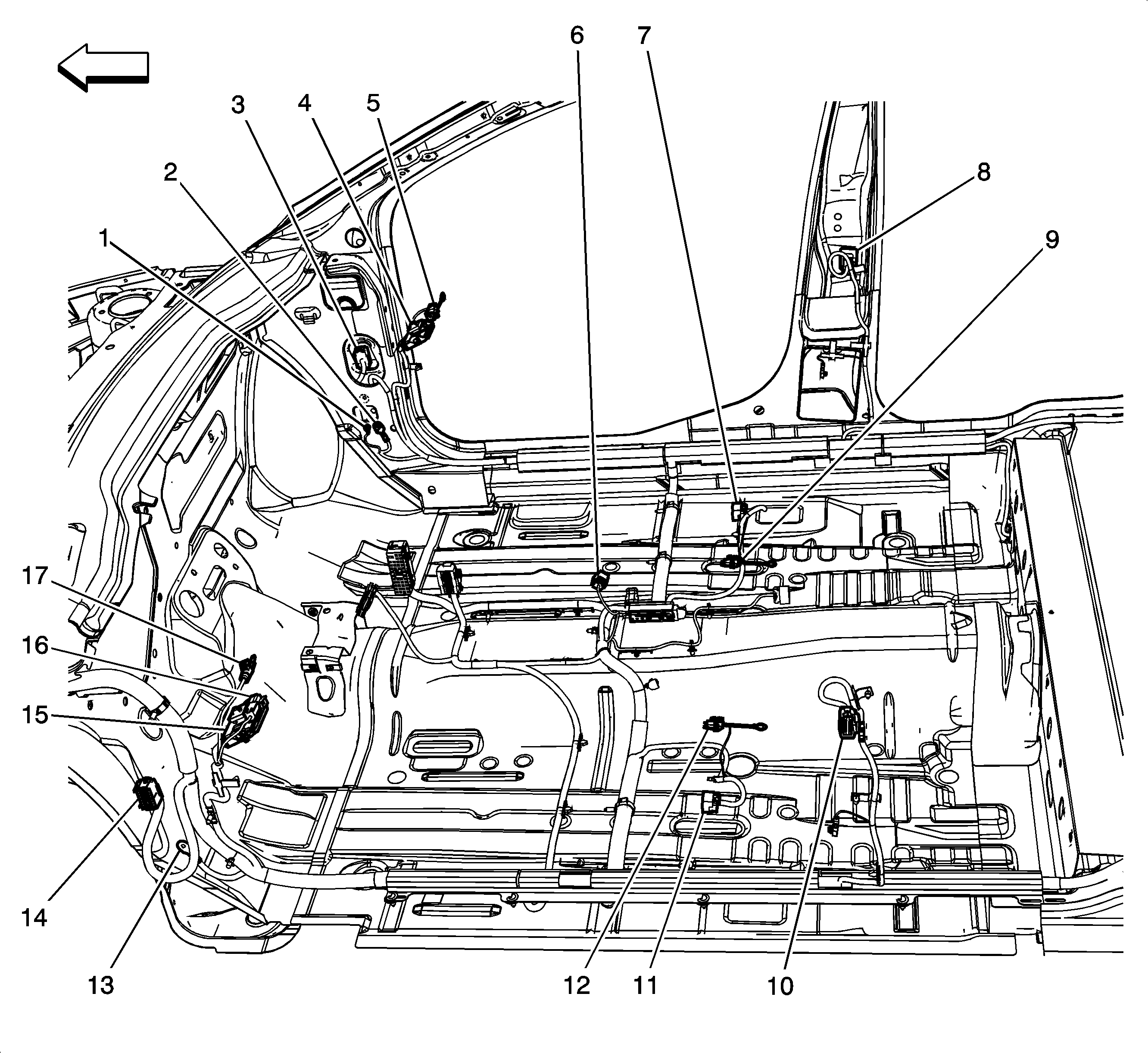 6
7
3
4
5
2
8
1
9
17
16
15
14
13
12
11
10