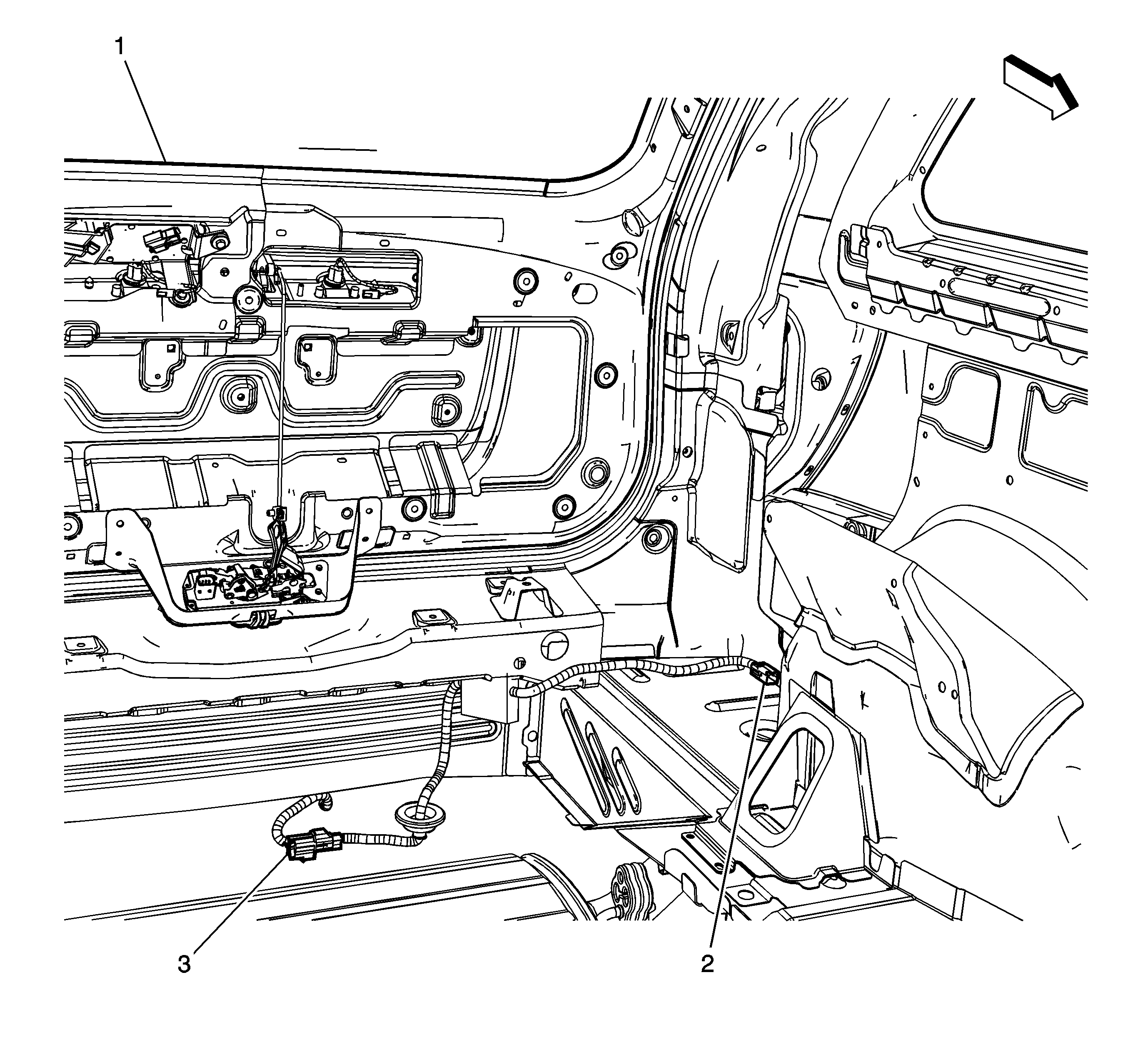 1

3

2