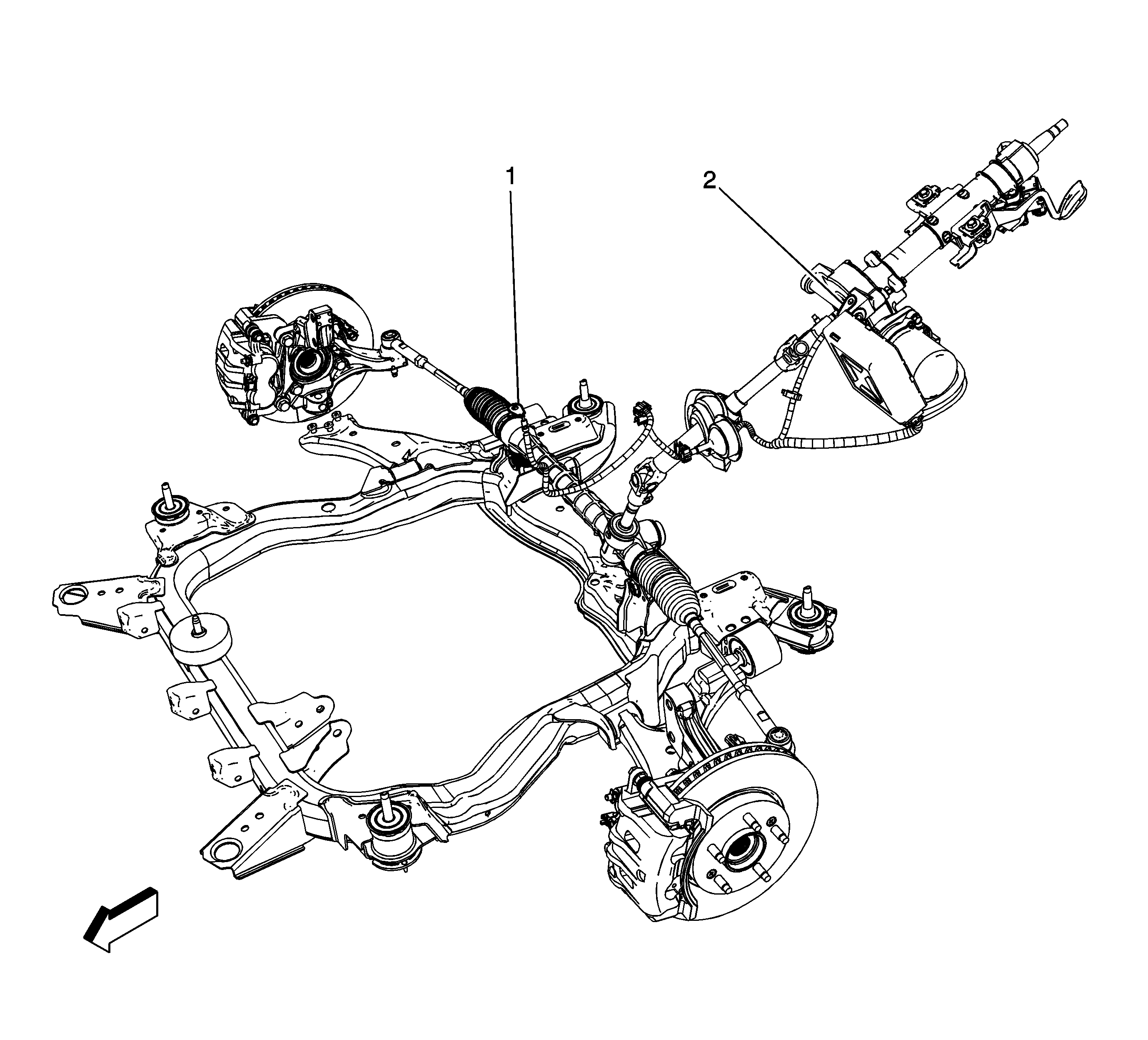 1

2