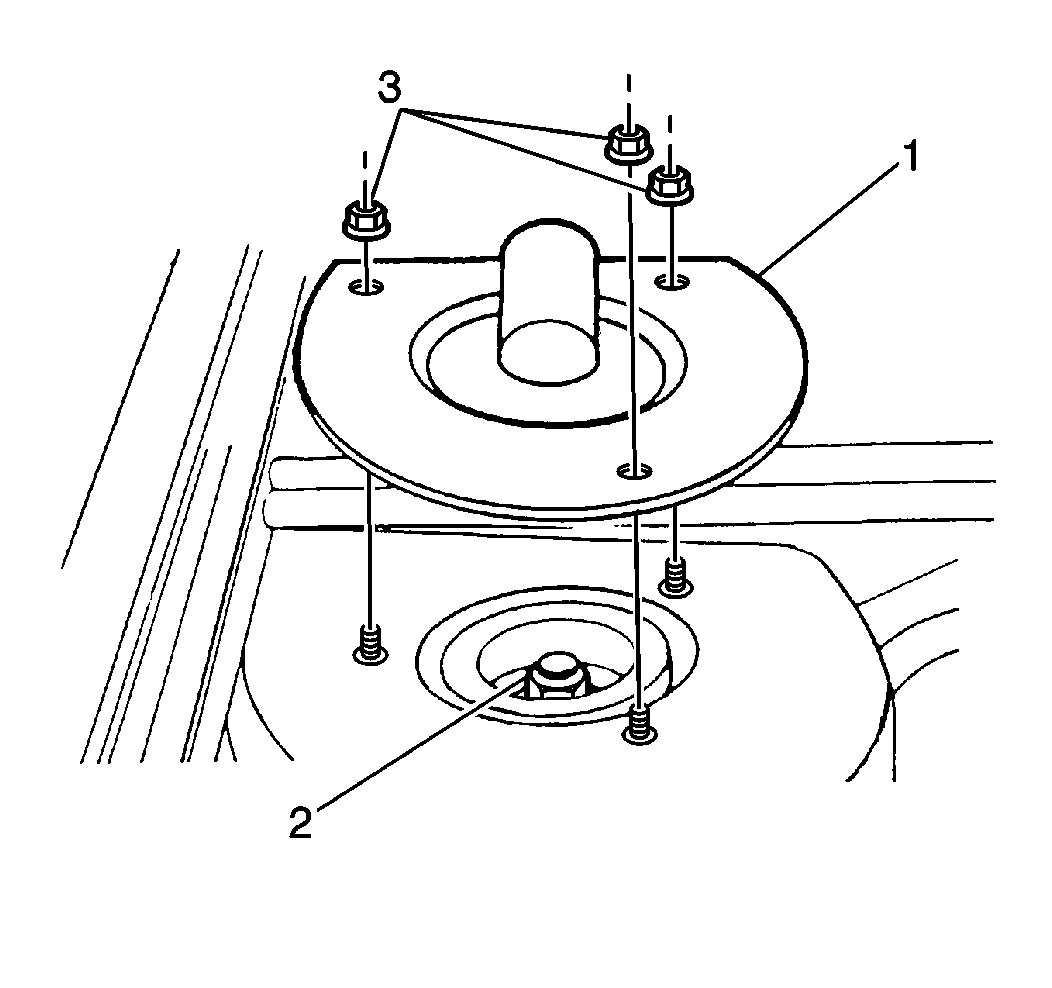 3
1
2