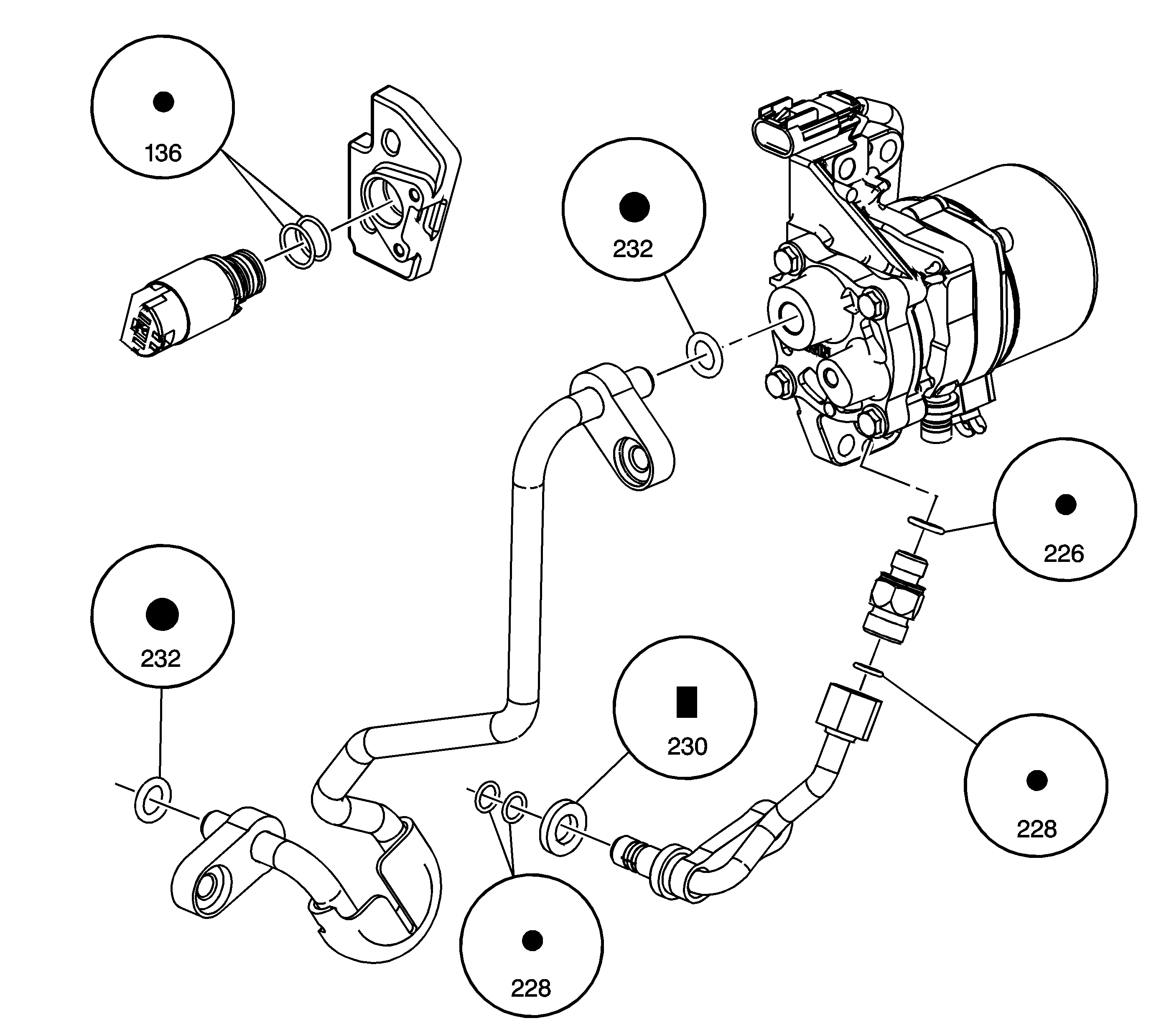 136

232

226

232

230

228

228