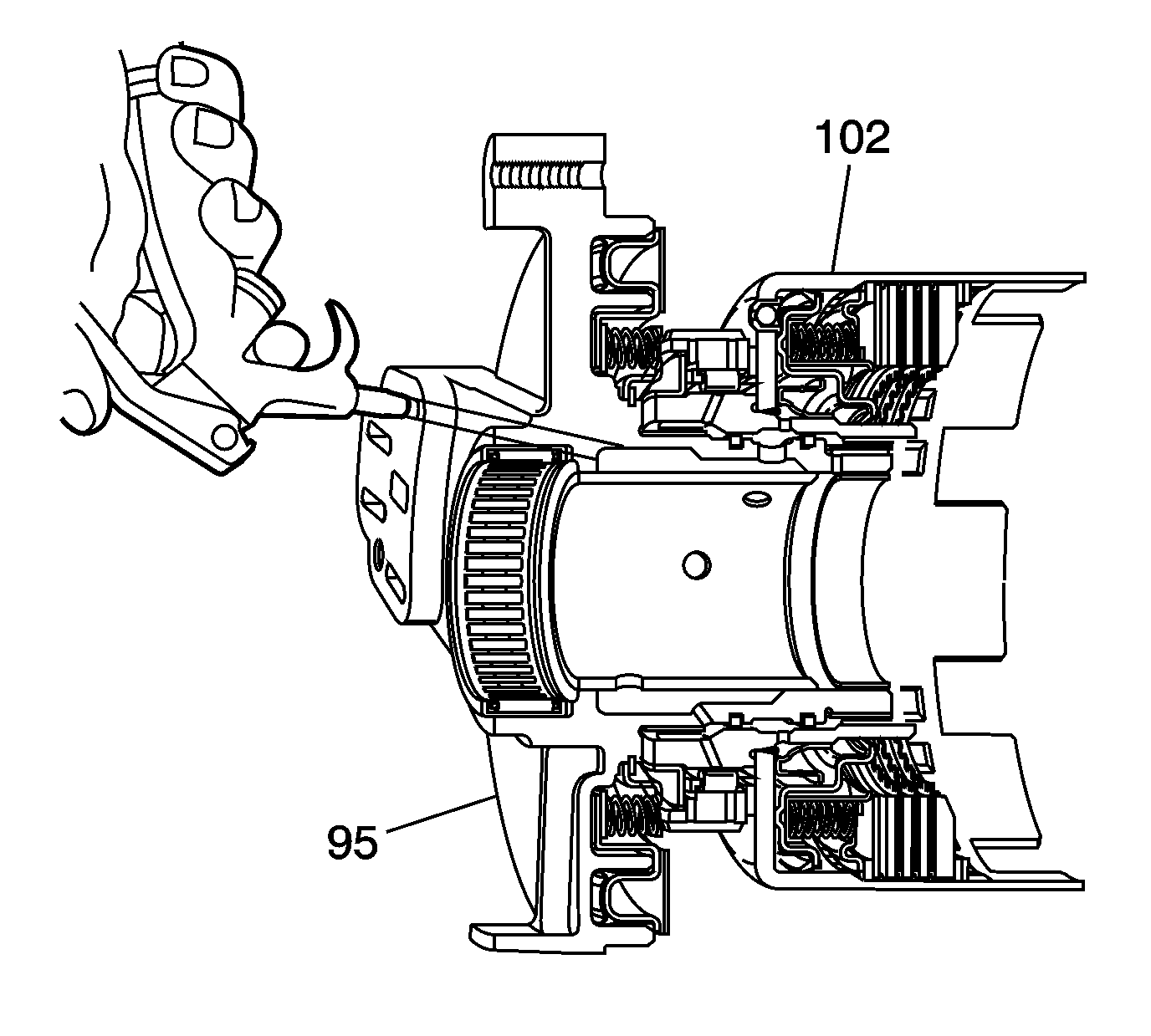 102

95