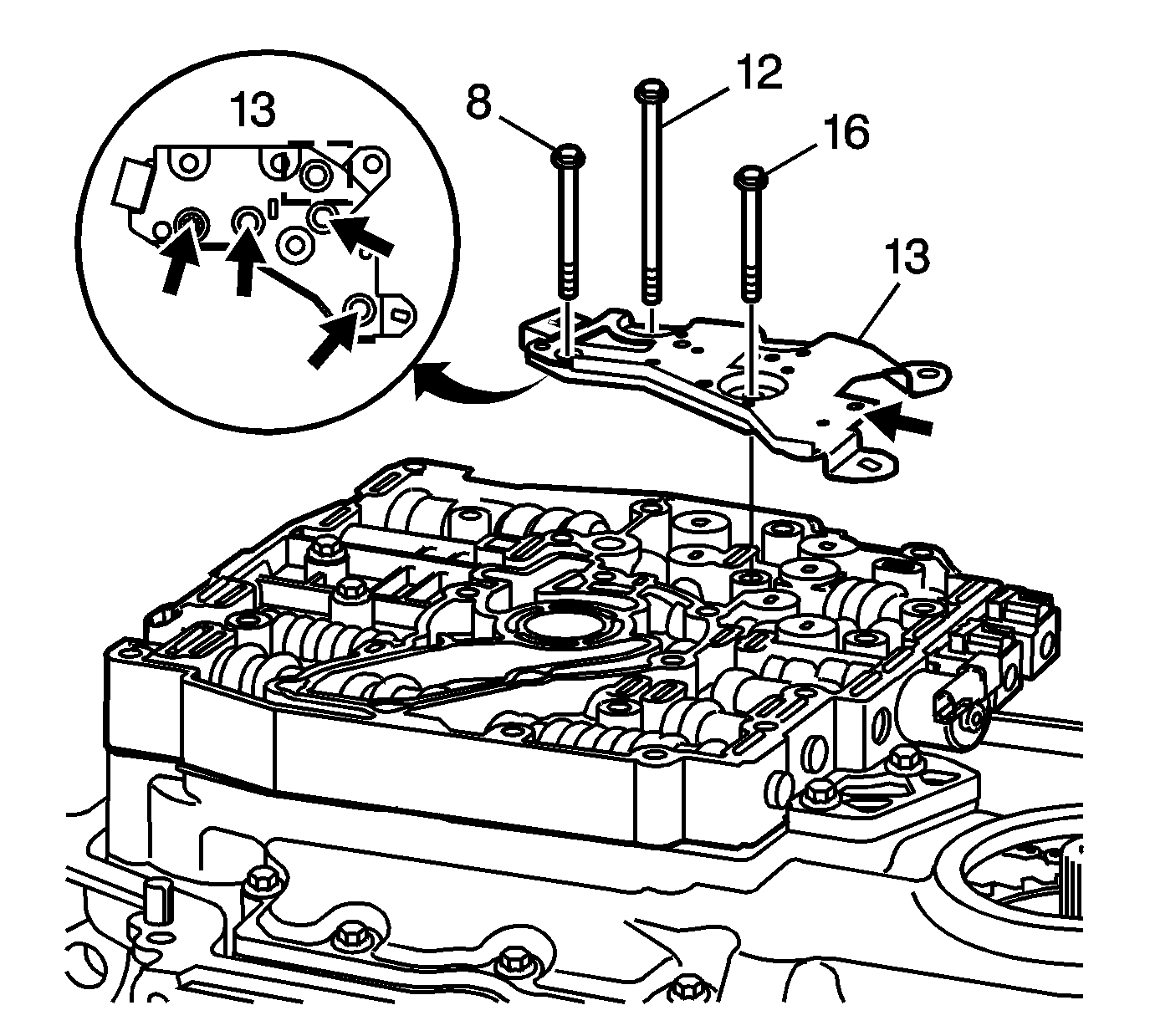 13
8
12
16
13