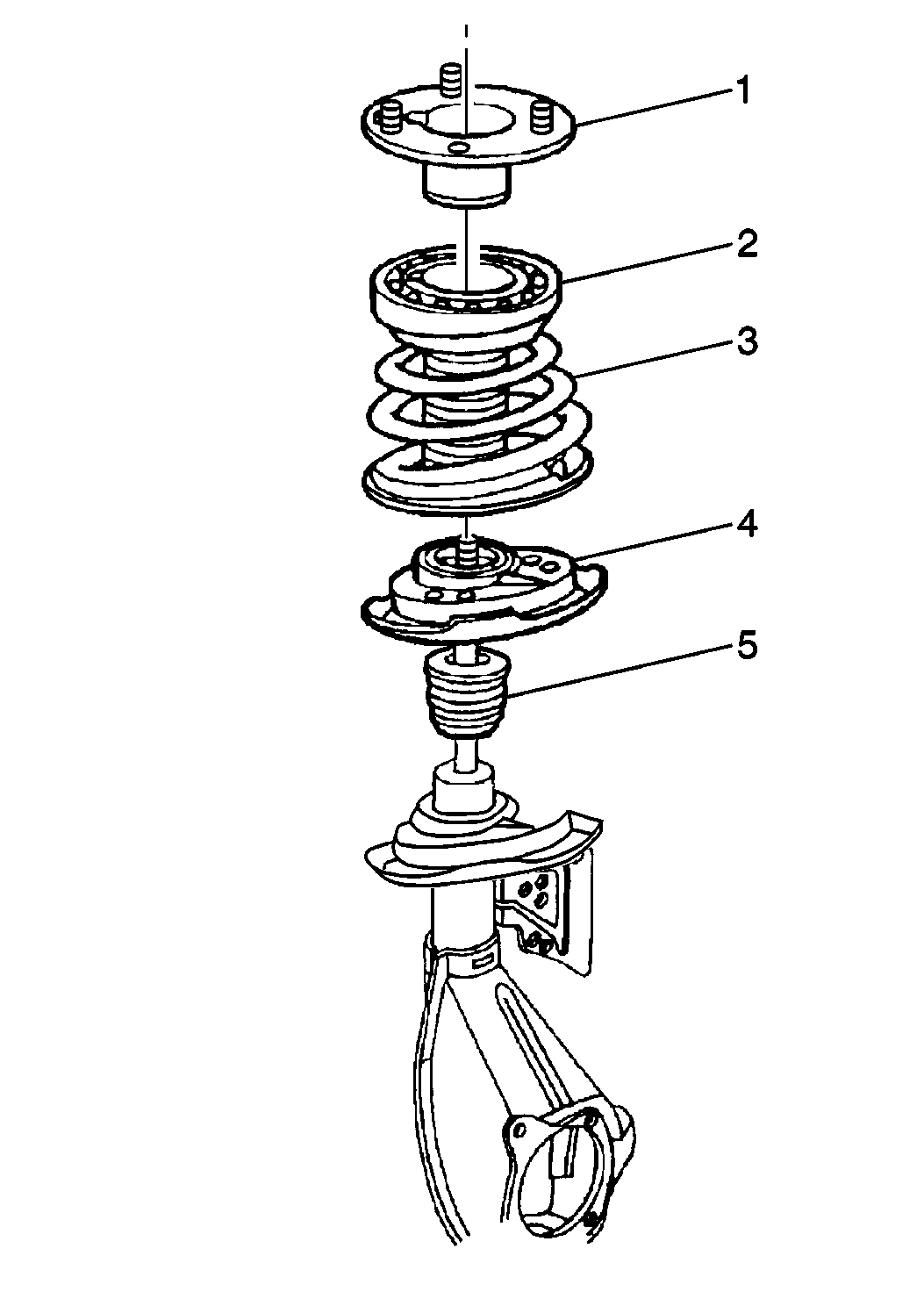 1
2
3
4
5