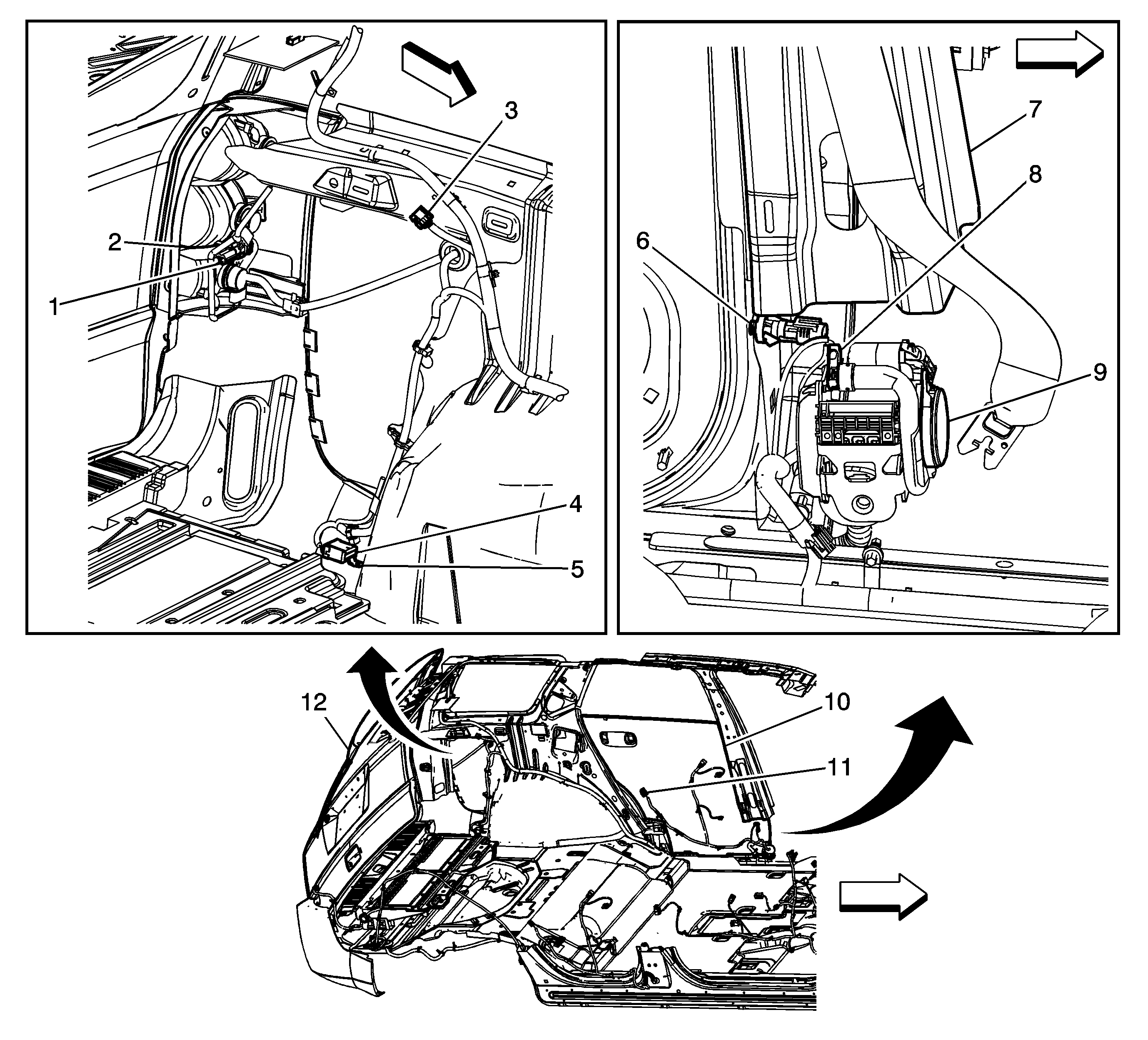 3
2
1
4
5
7
8
6
9
12
10
11