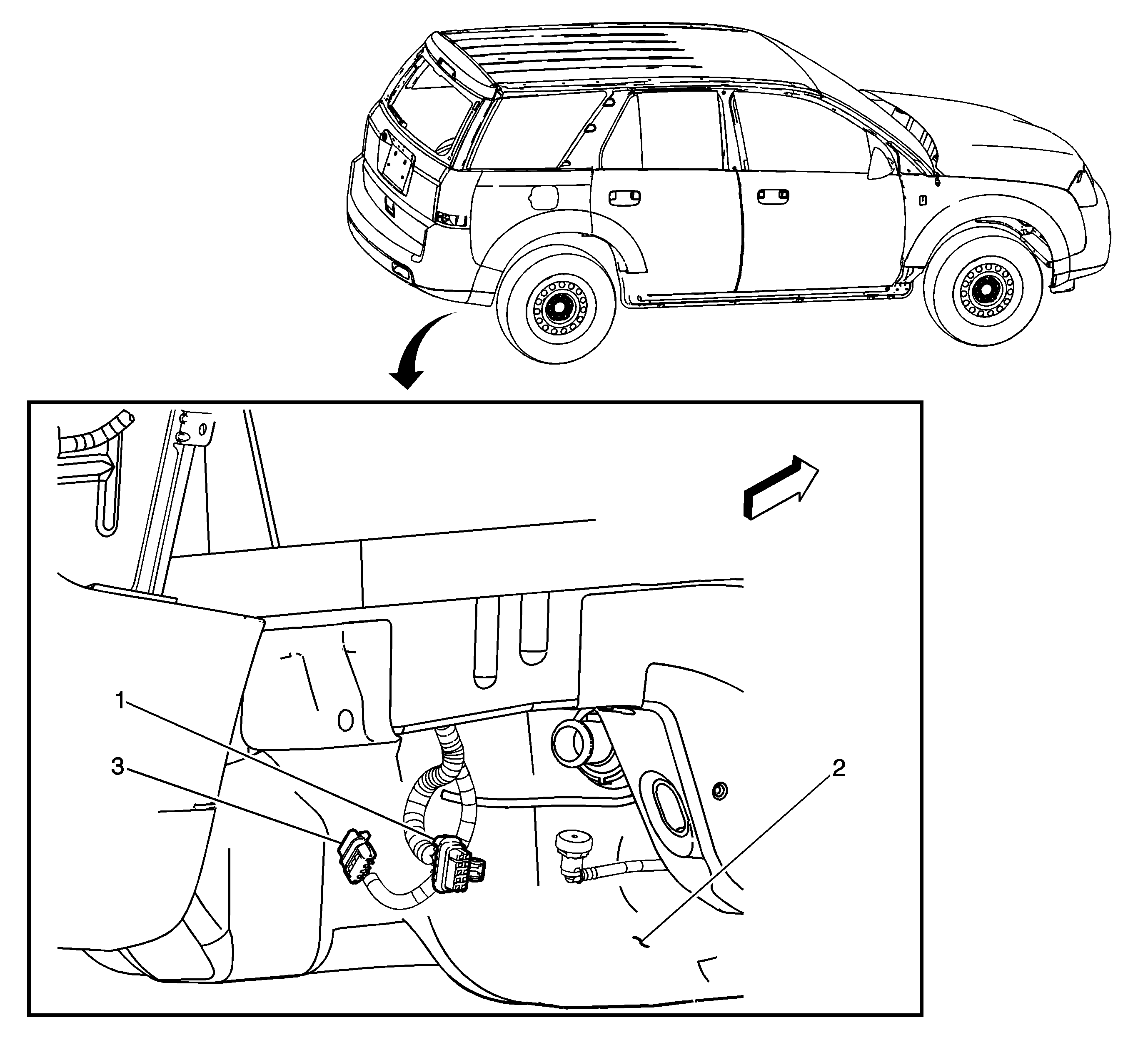 1
3
2