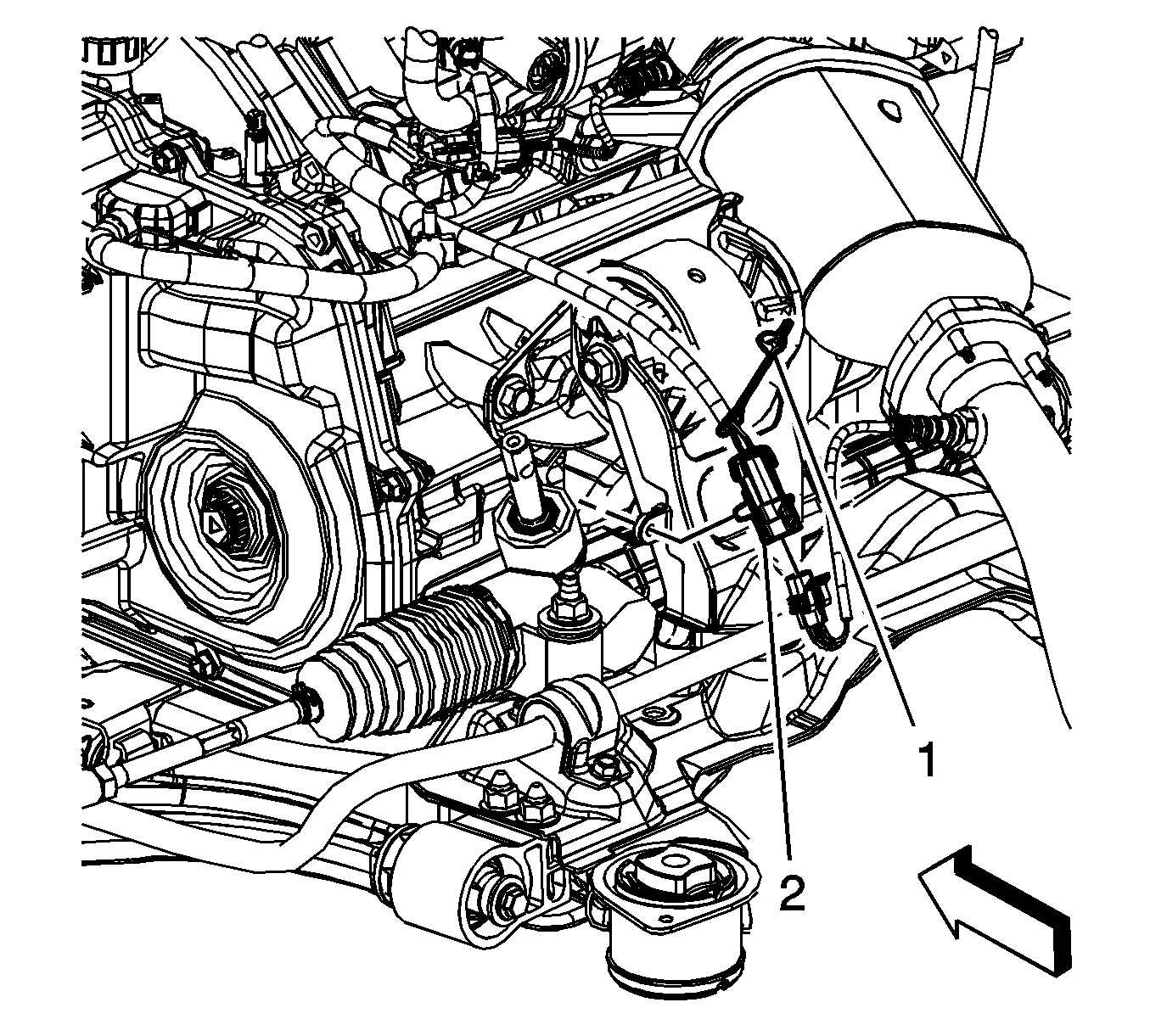 1
2