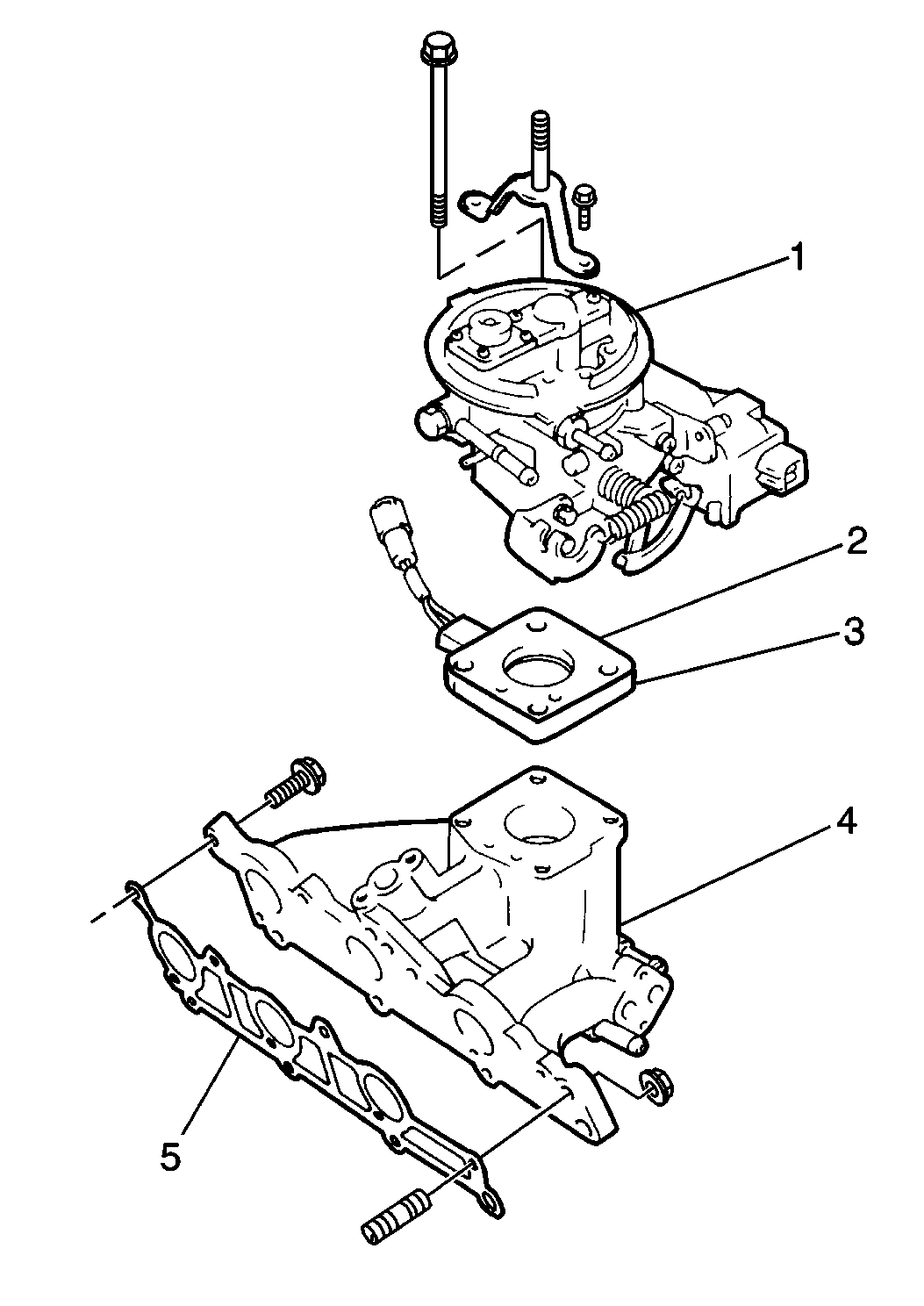 1
2
3
4
5