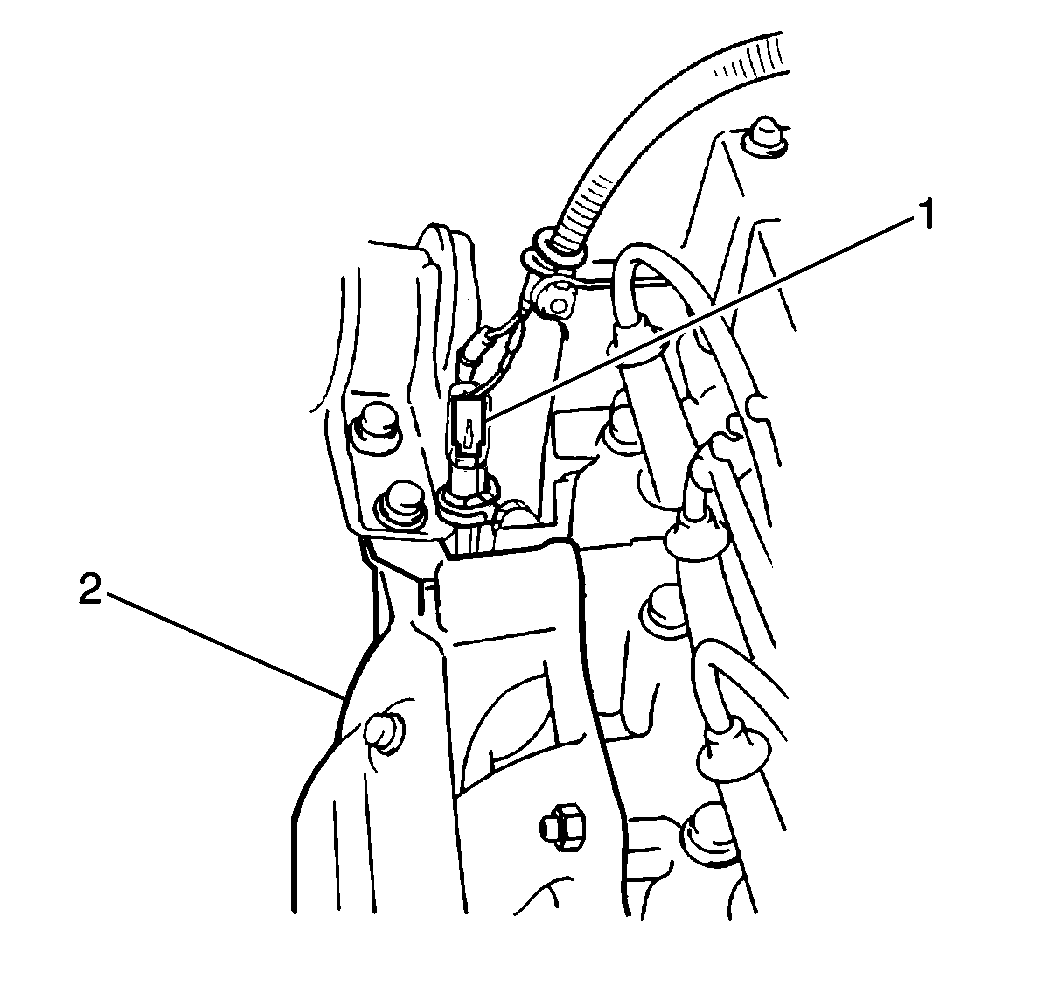 1
2