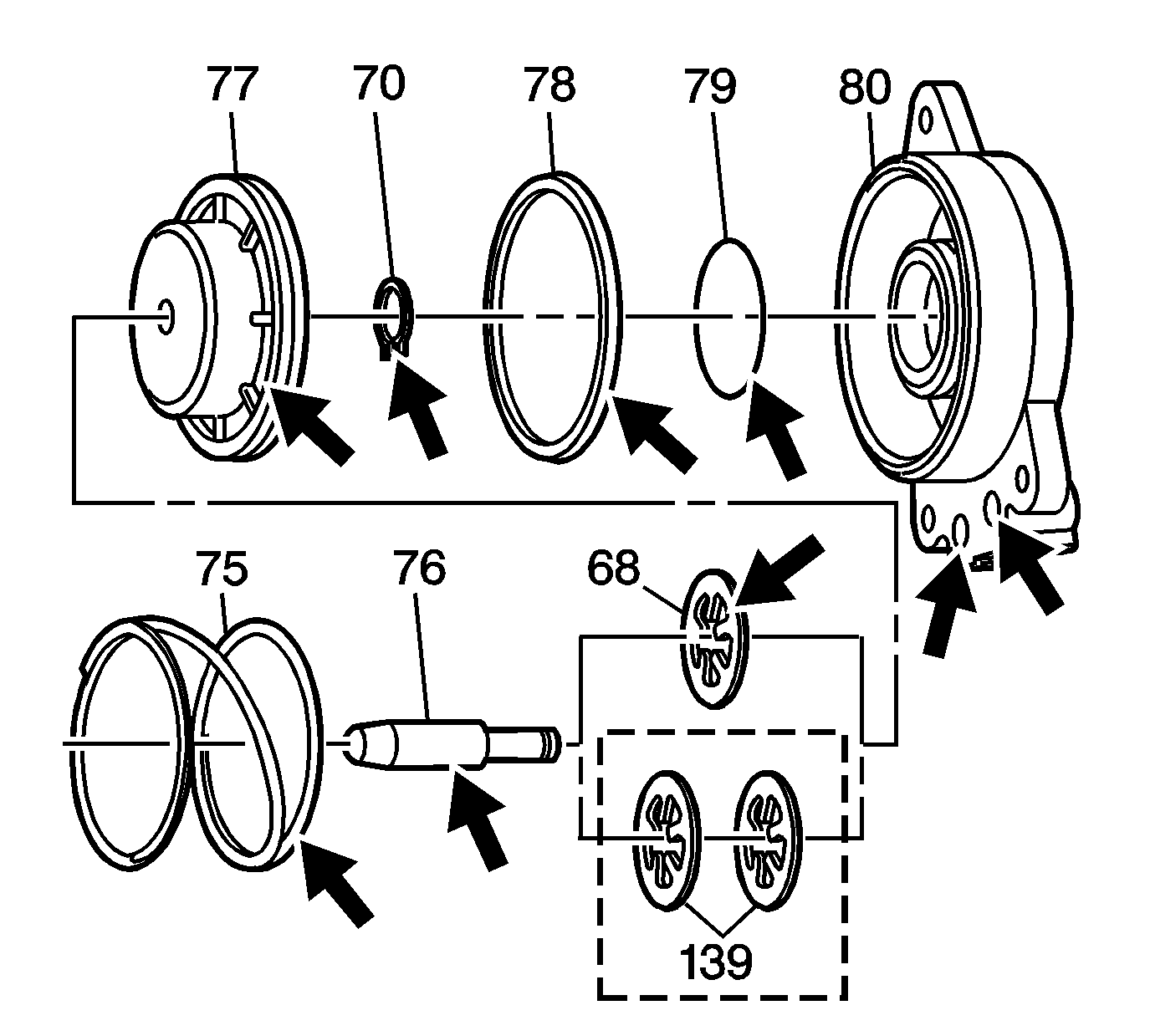 77
70
78
79
80
75
76
68
139