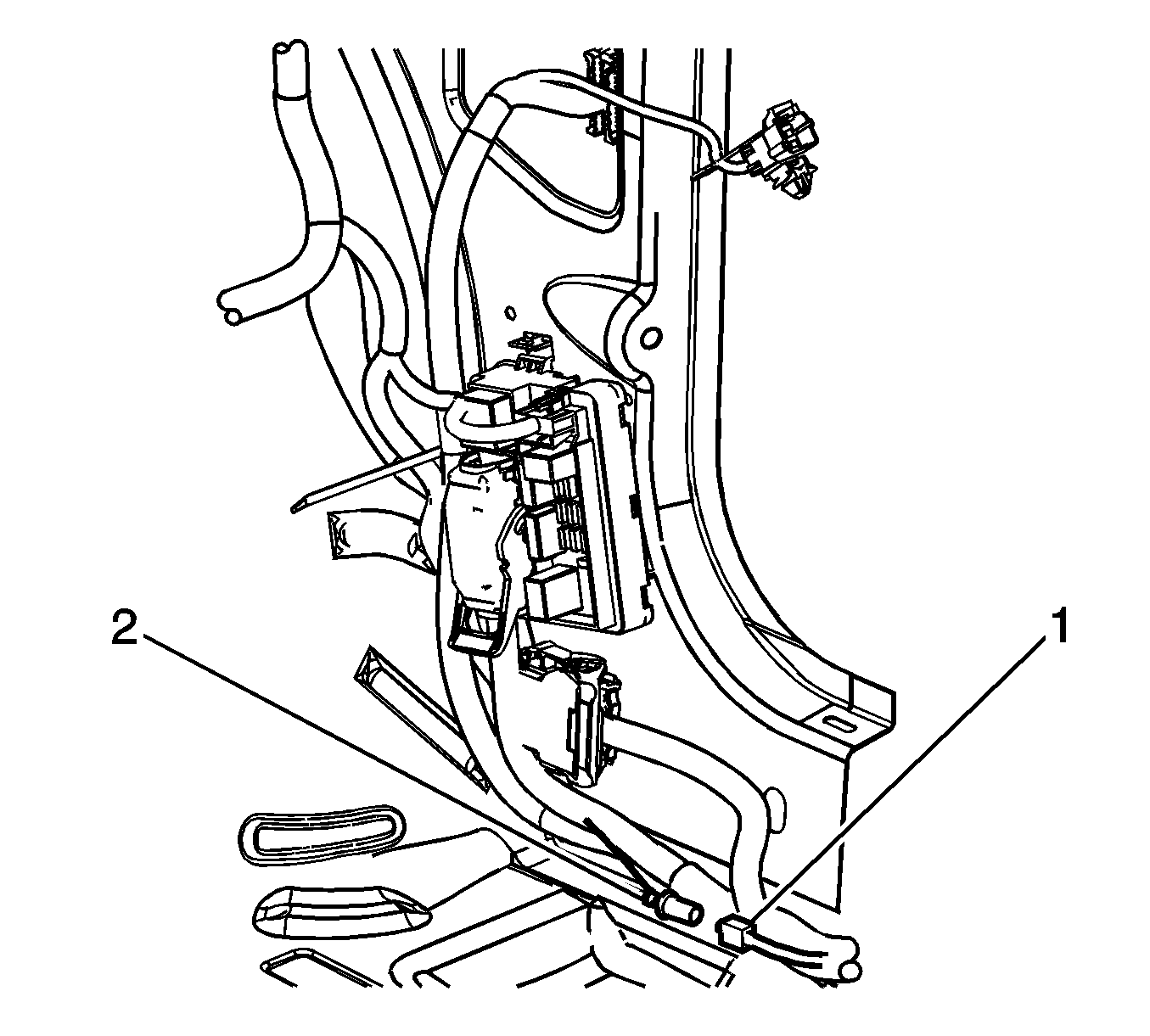 2
1