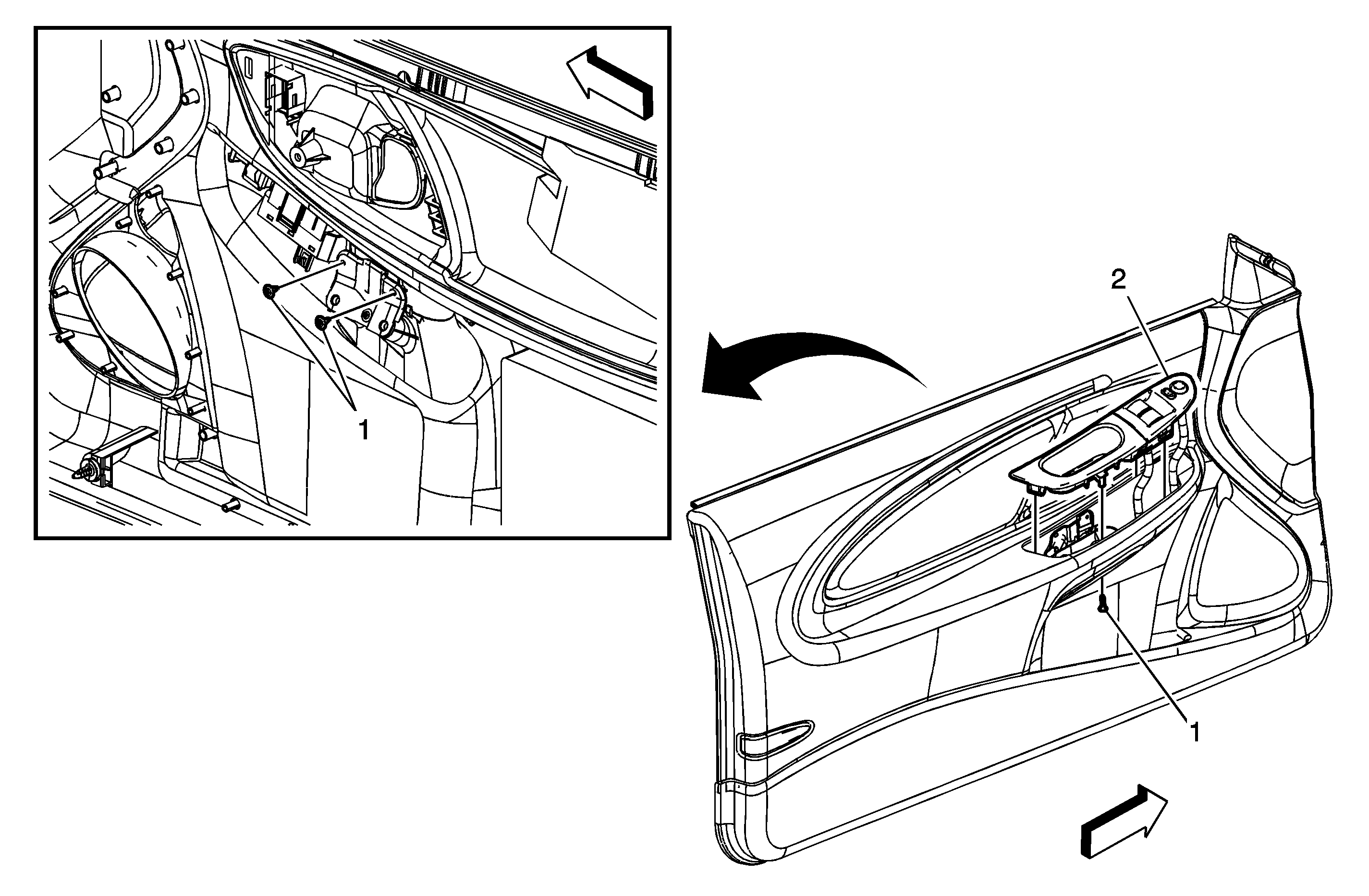 1

2

1