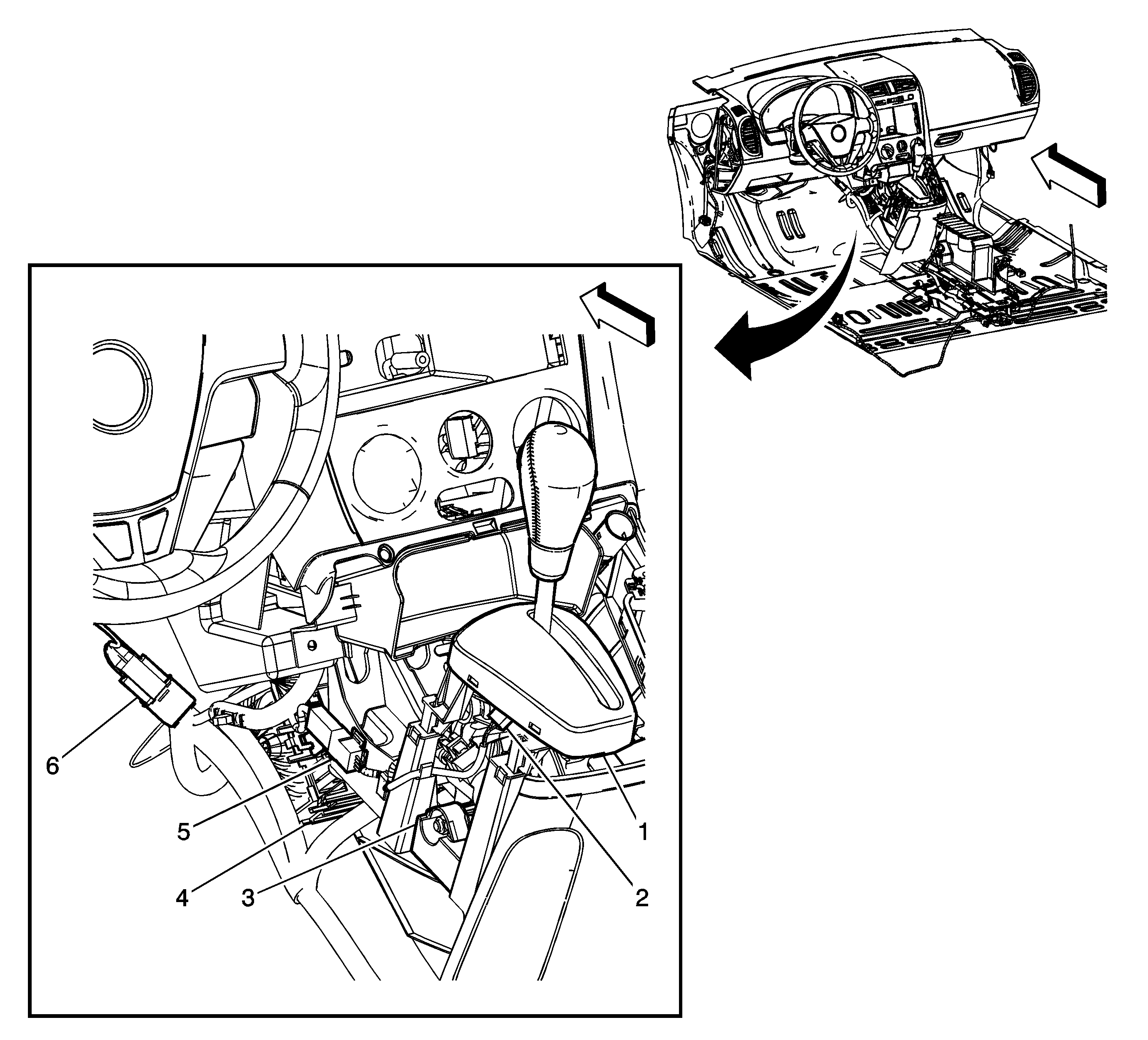 6
5
4
3
1
2