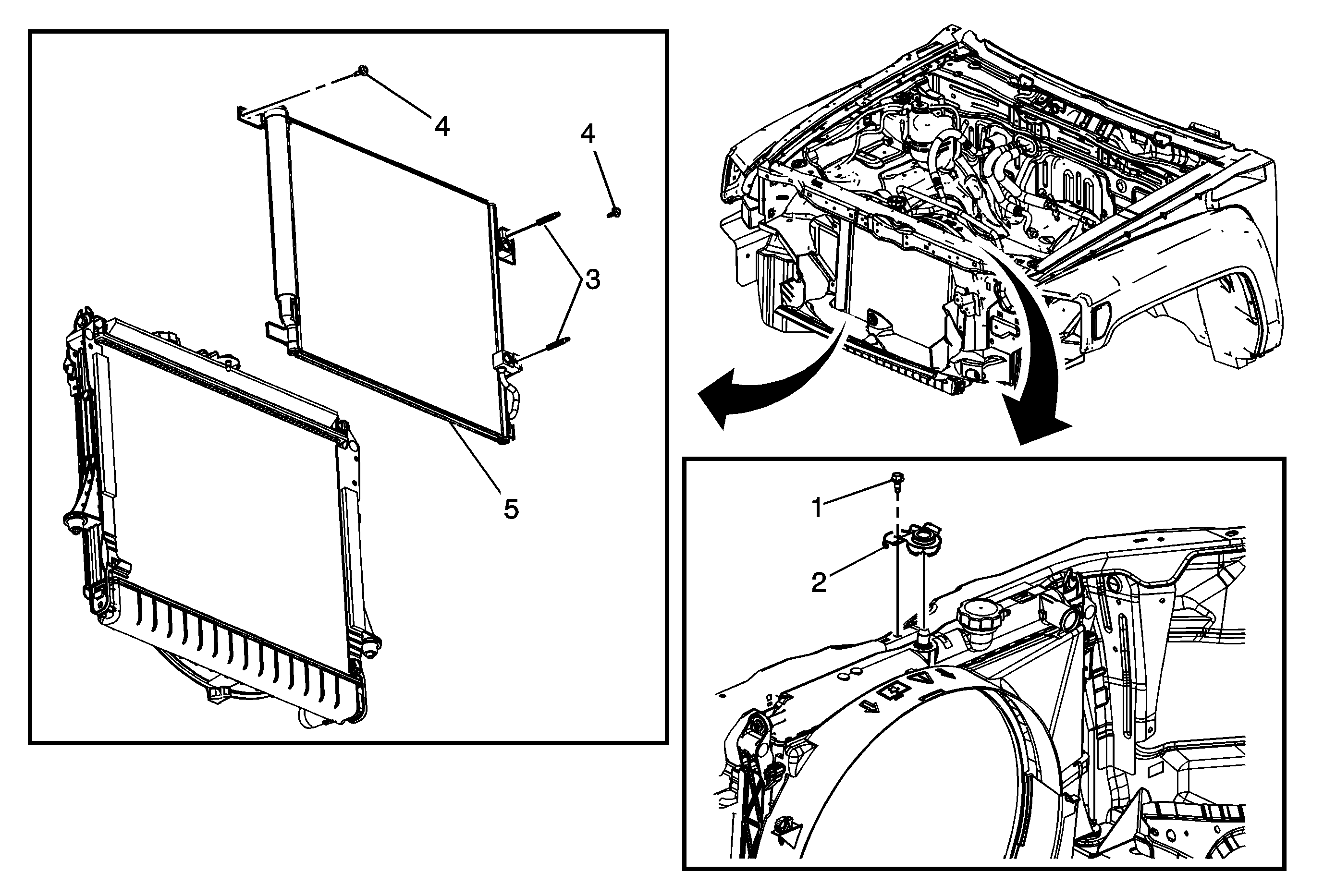 4
4
3
5
1
2