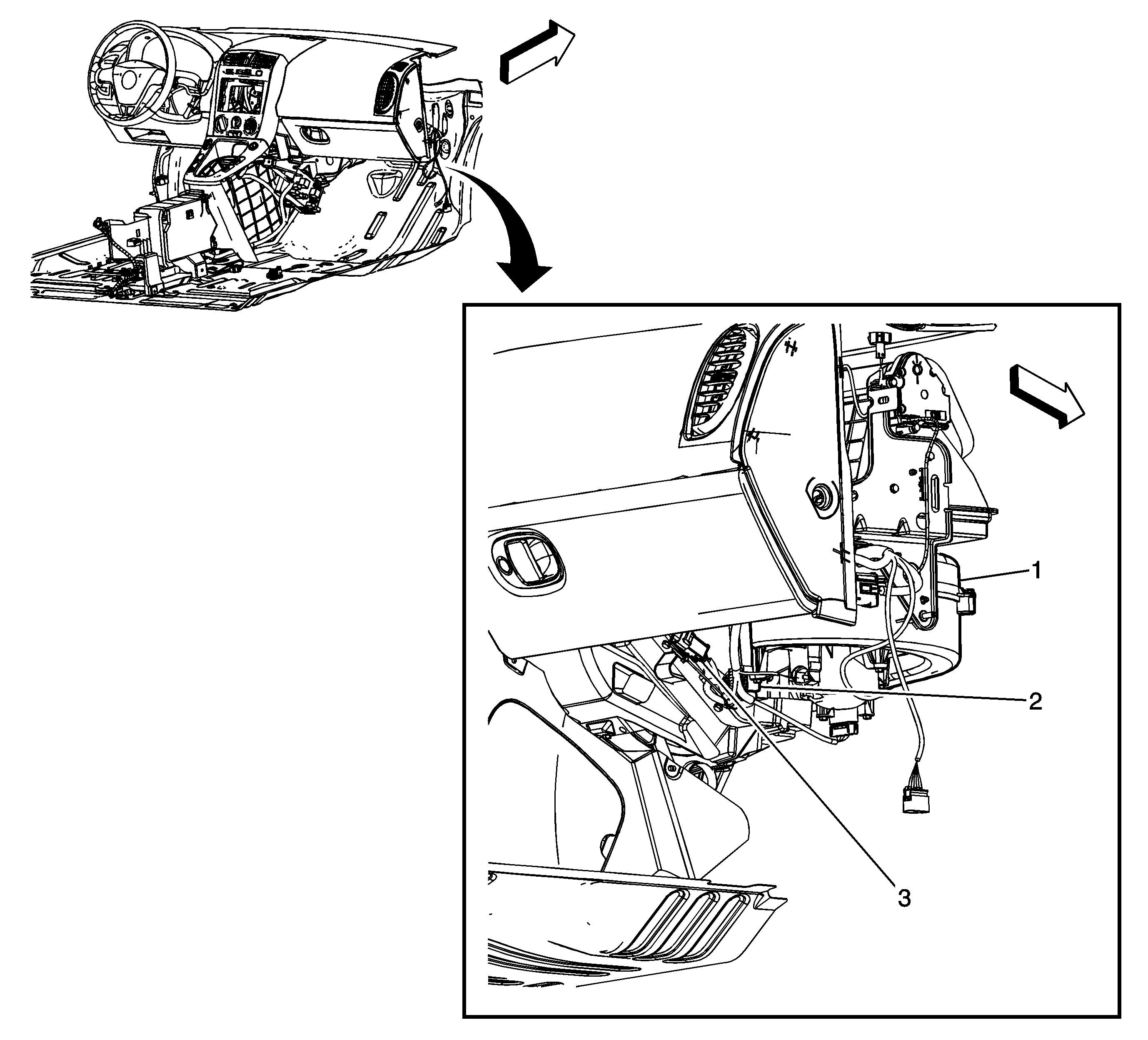 1
2
3