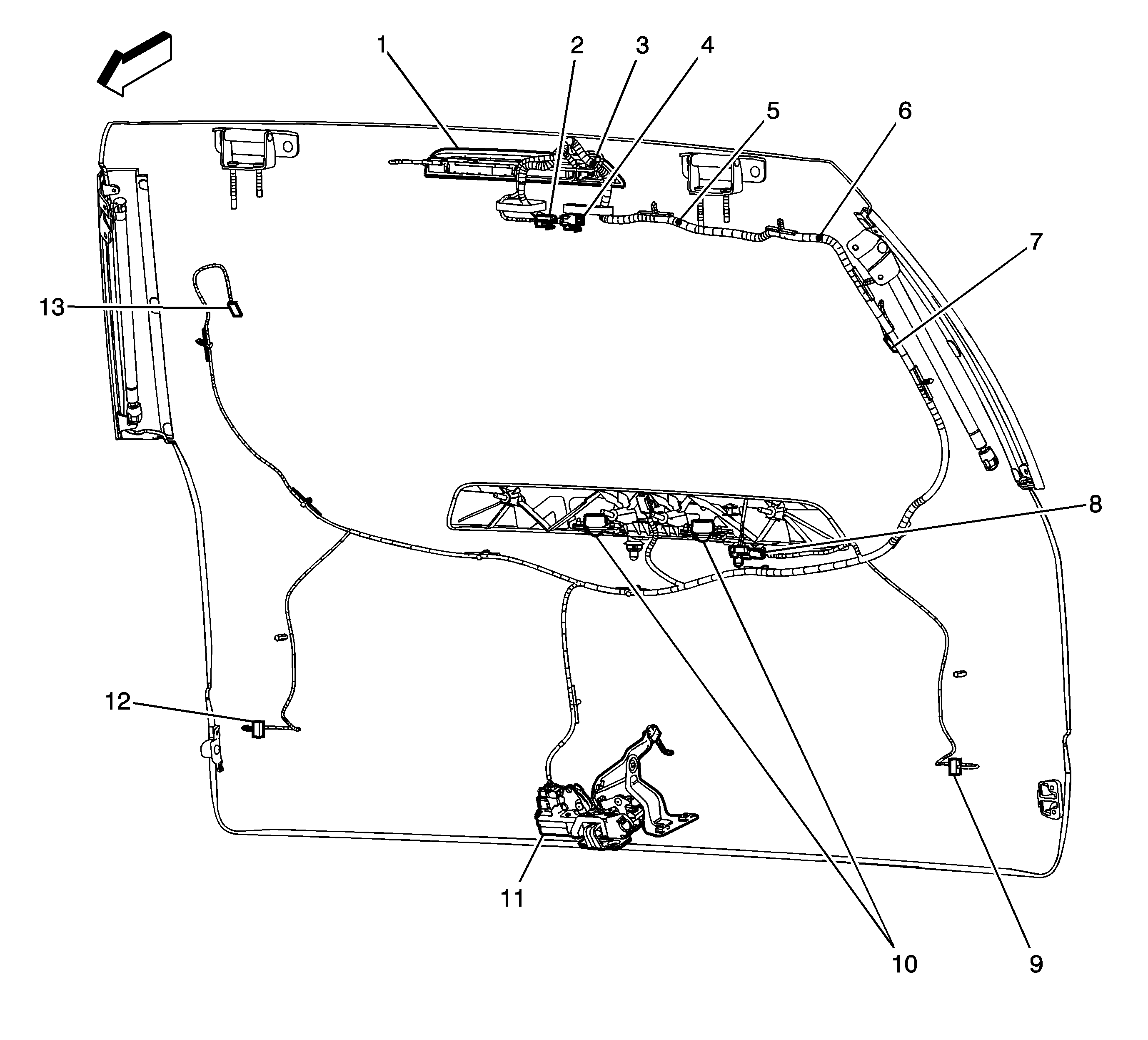 1
2
3
4
5
6
7
13
8
12
11
10
9