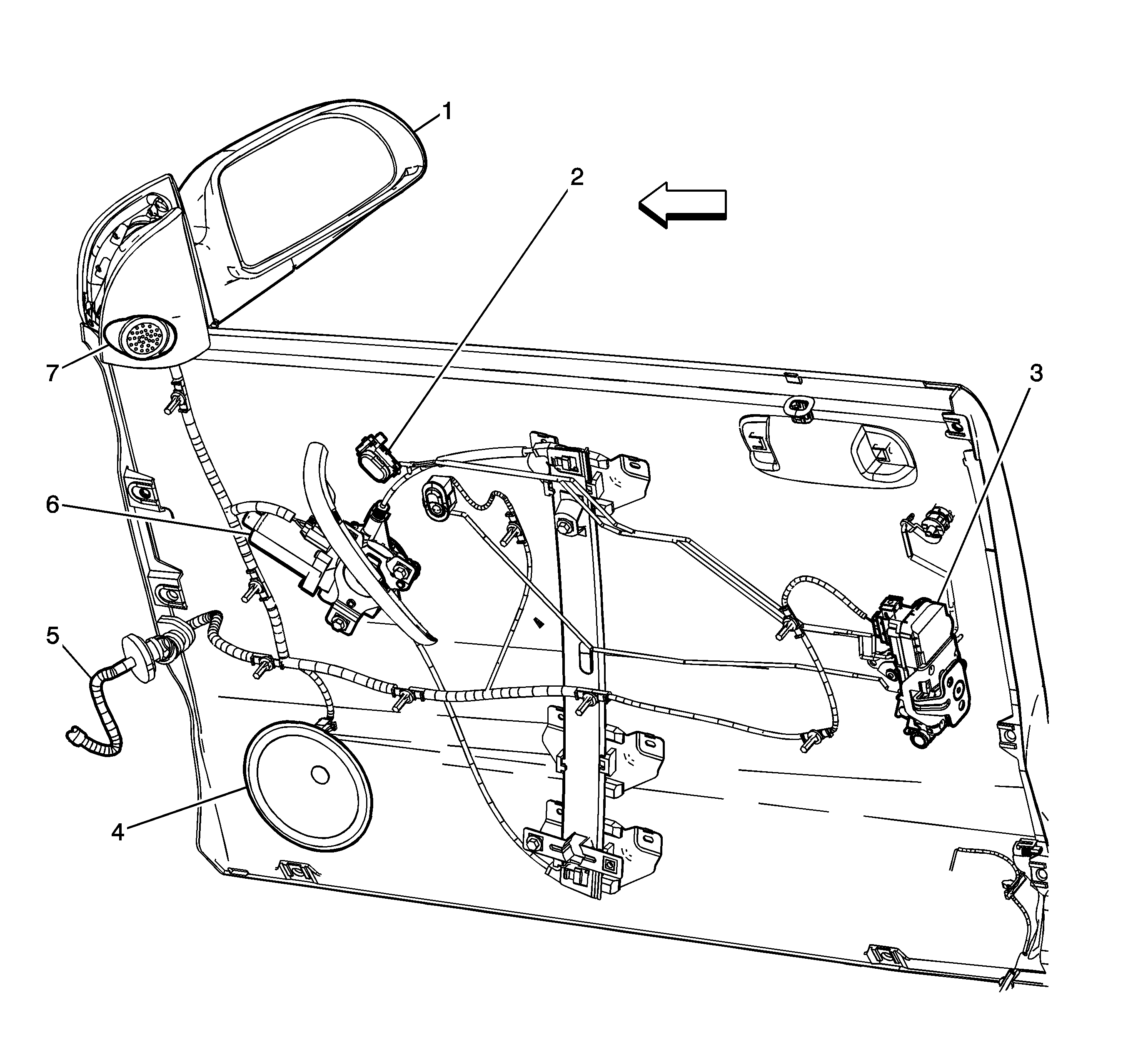 1
2
7
3
6
5
4