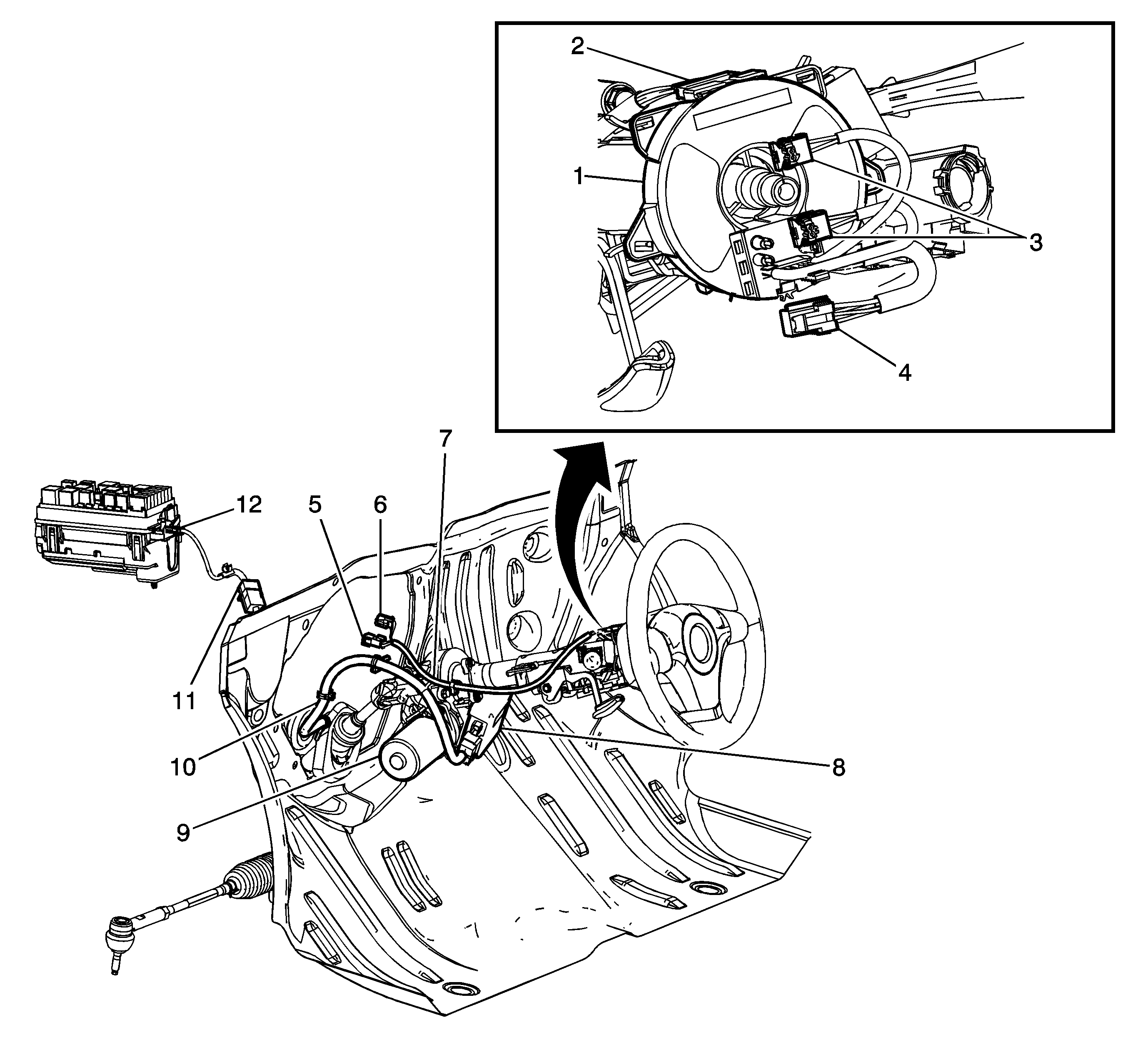 2
1
3
4
7
12
5
6
11
10
8
9