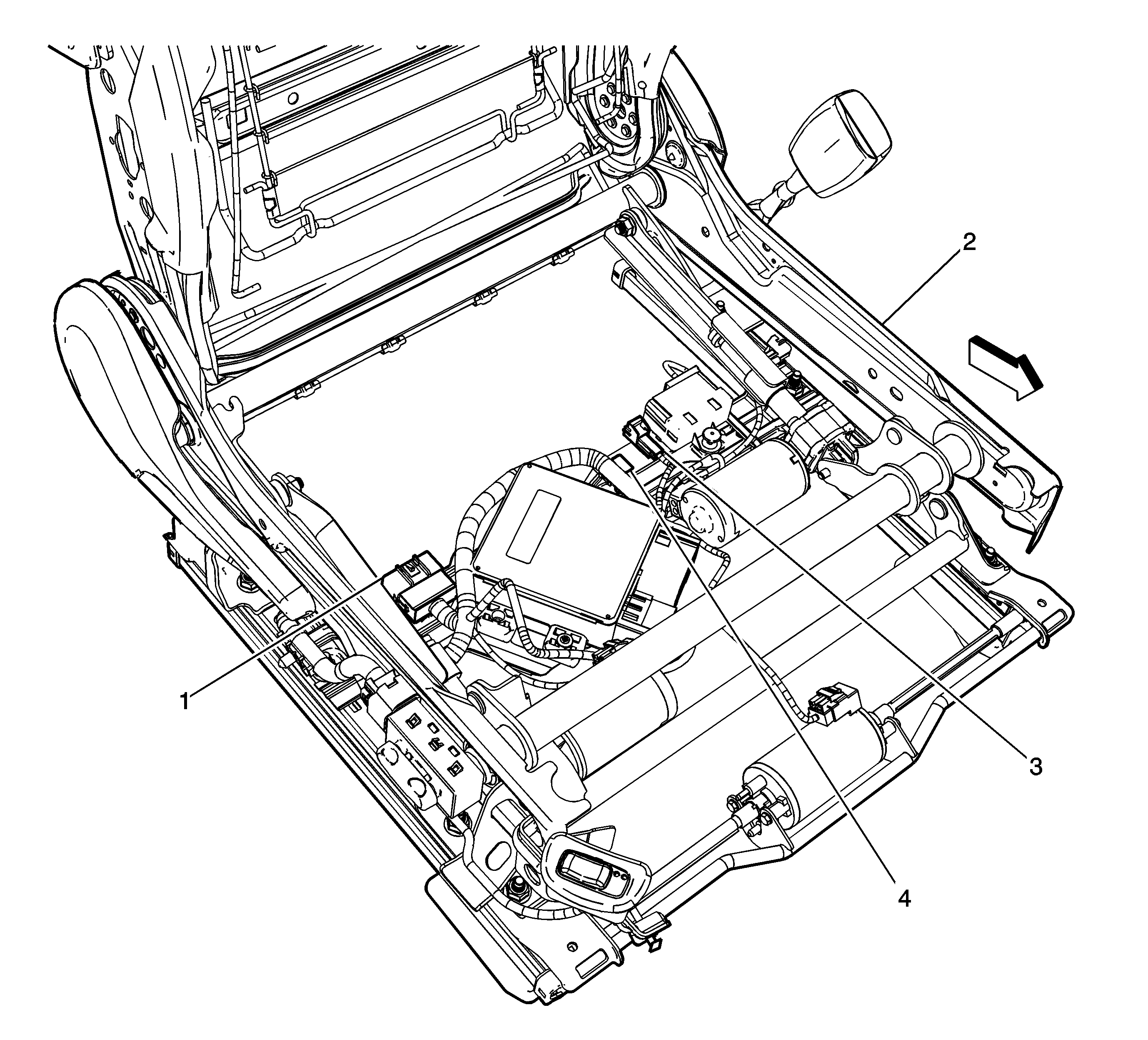 2

1

3

4