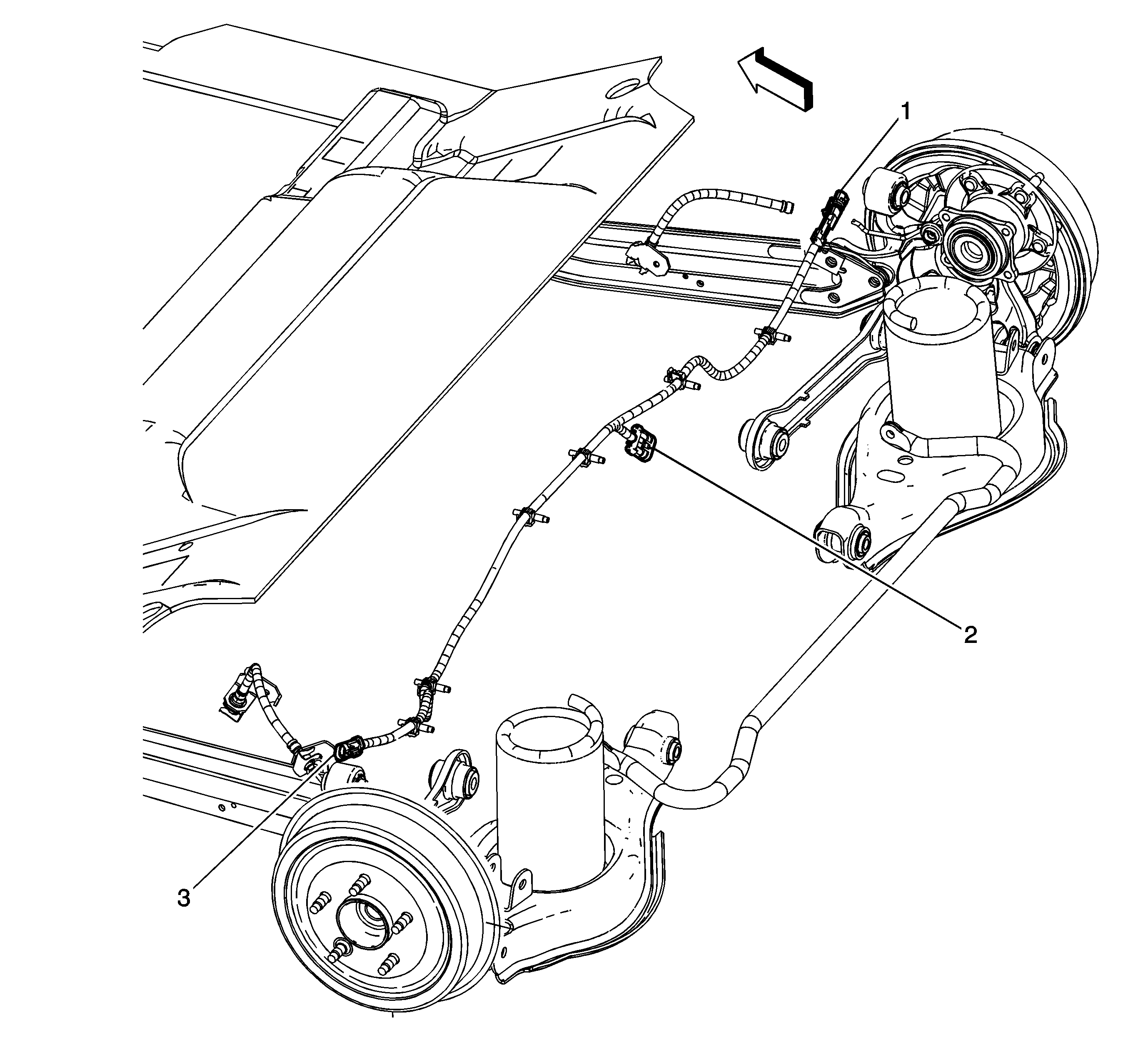 1

2

3