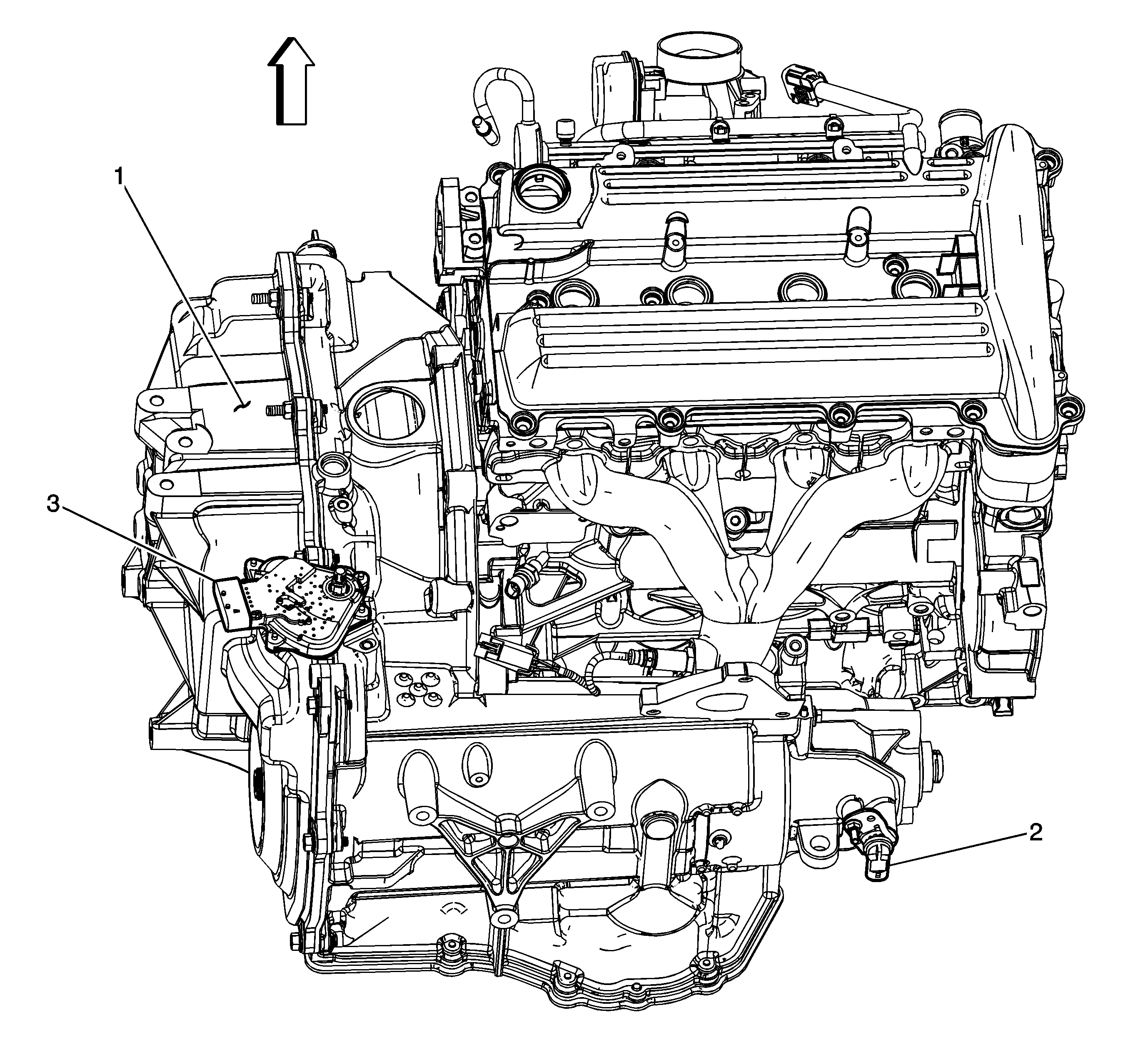 1
3
2