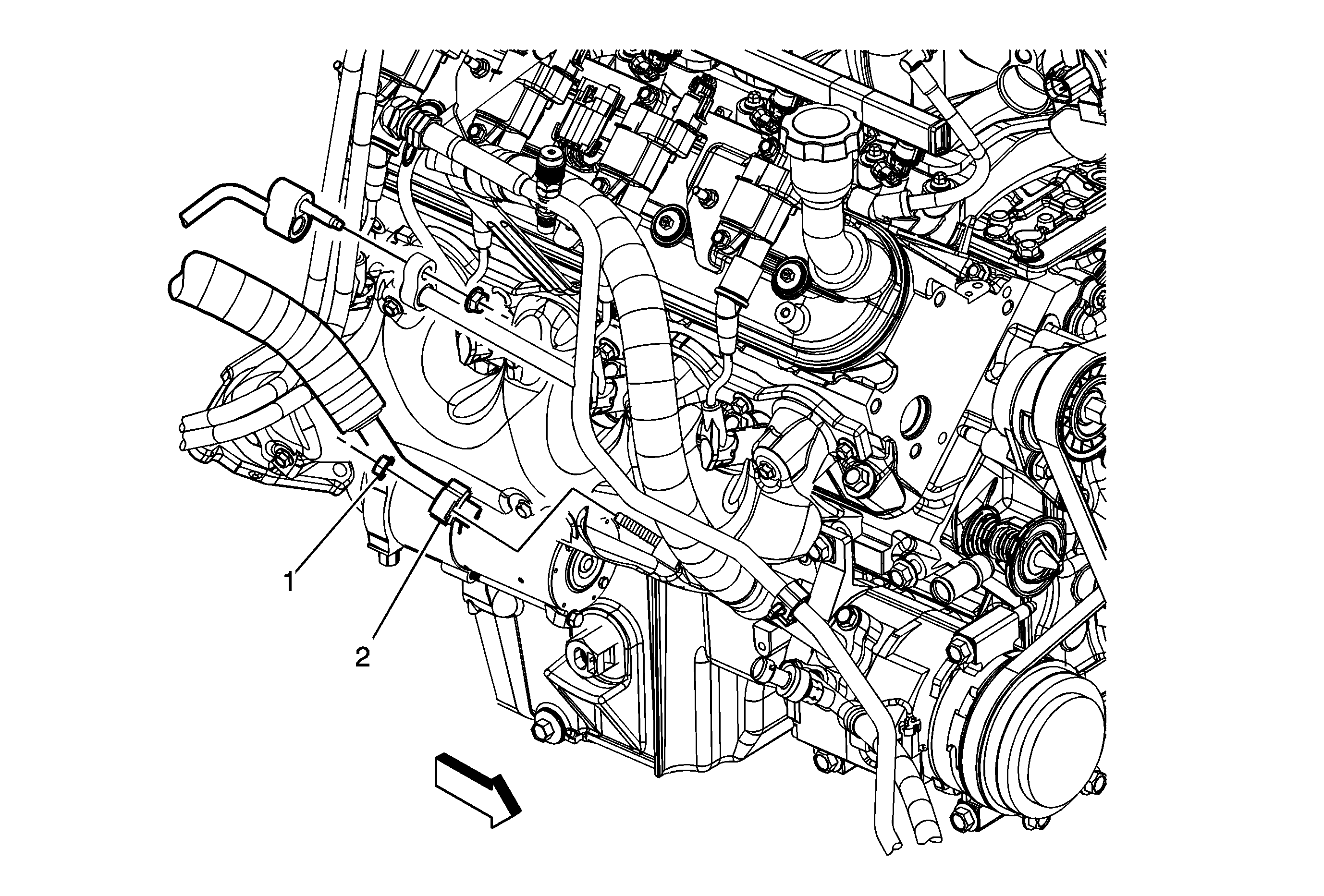 1
2