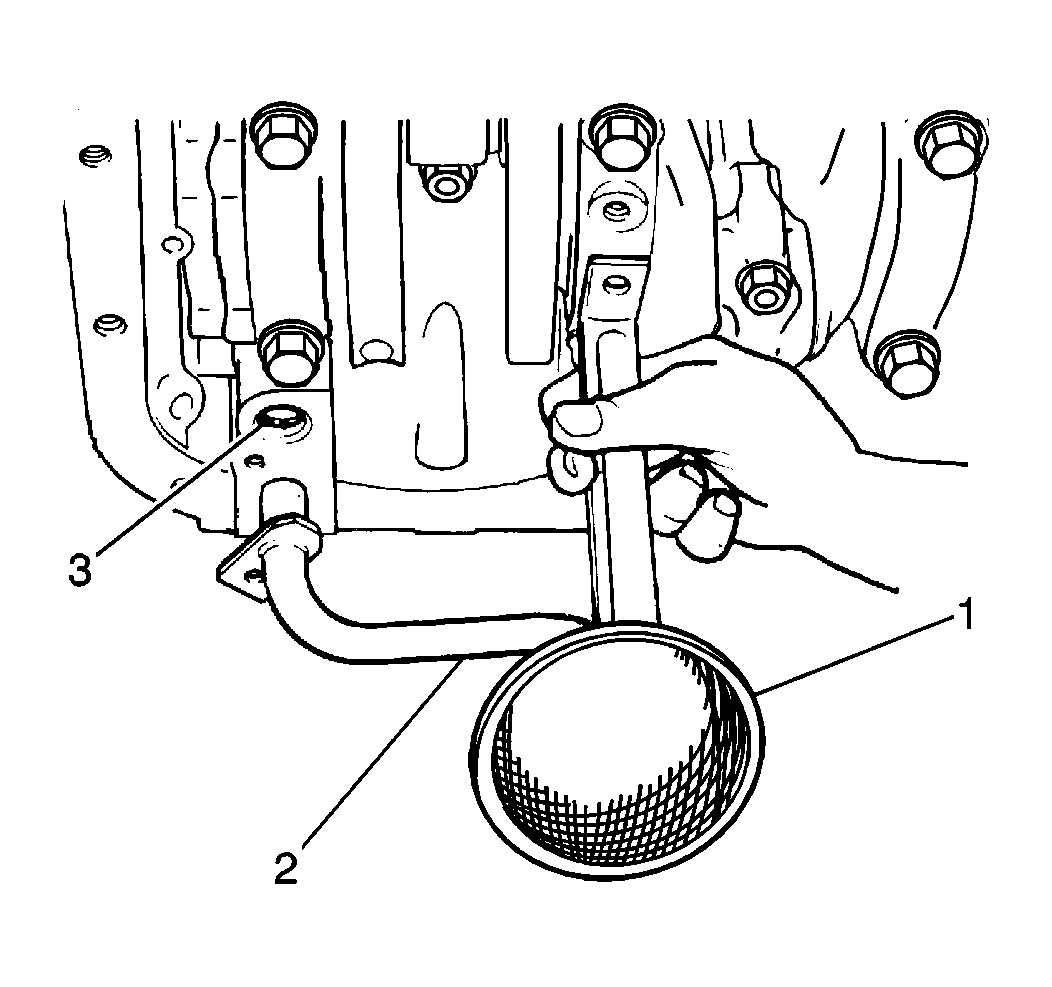 3
1
2