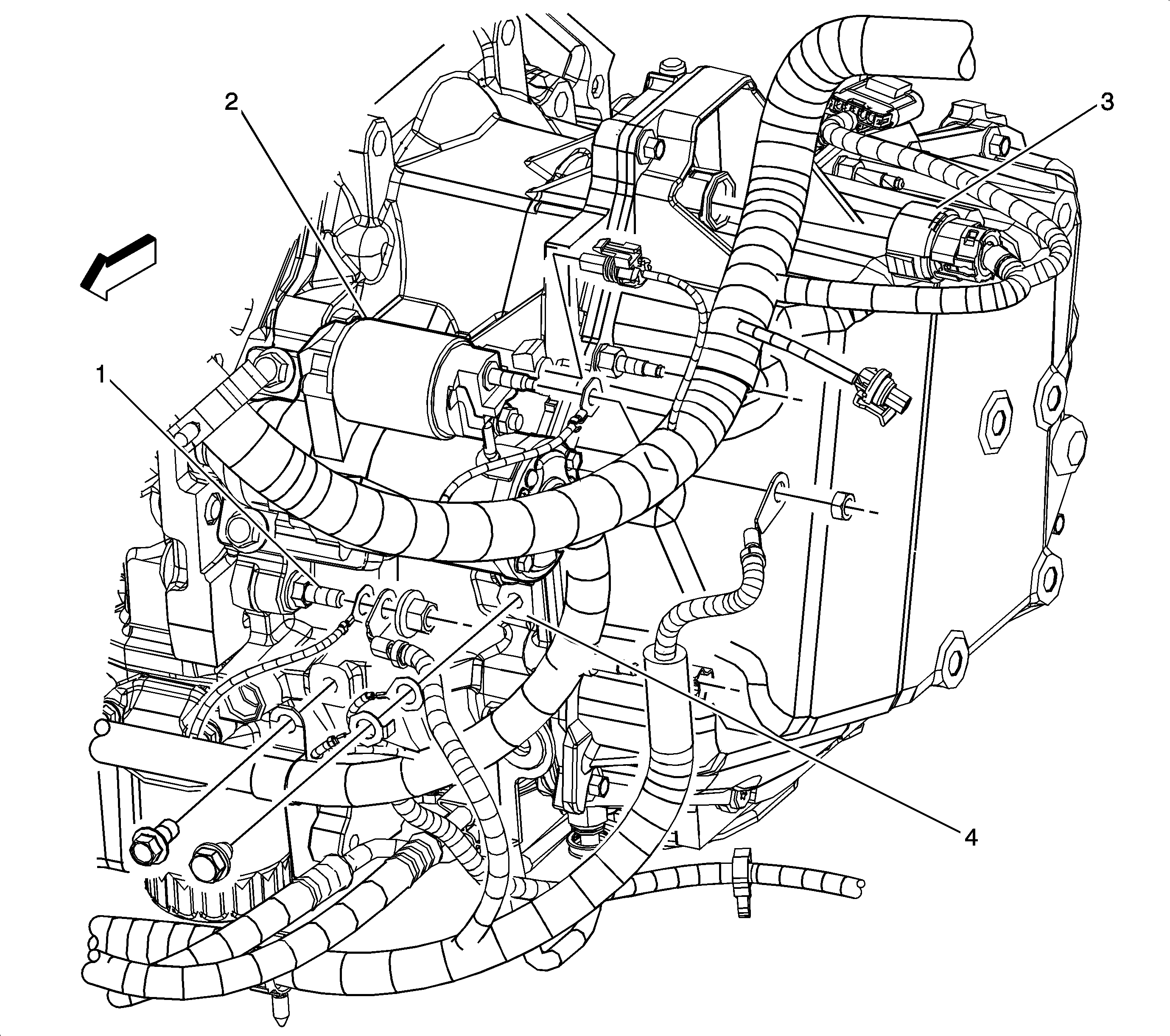 2
3
1
4