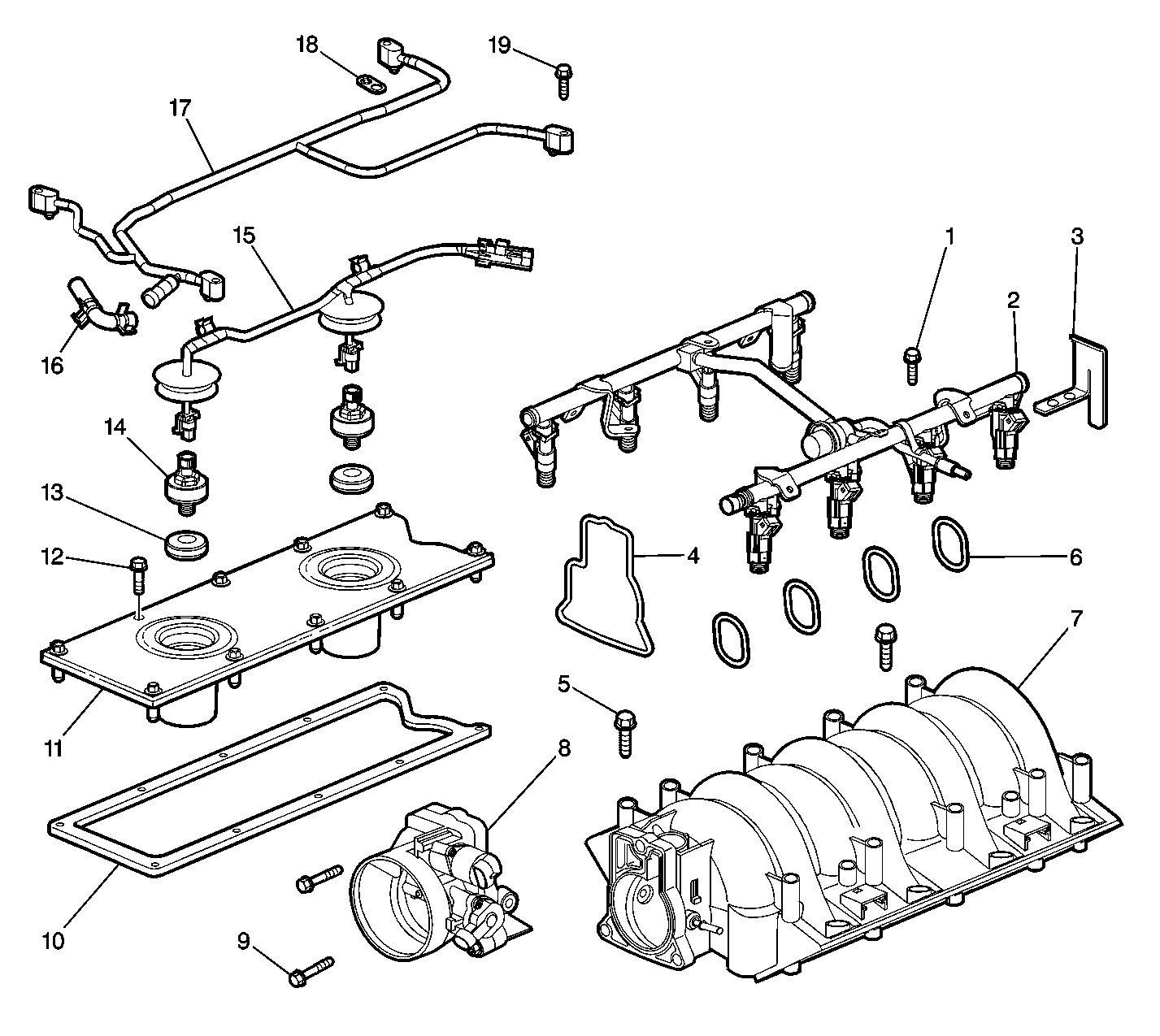 18
19
17
15
1
3
2
16
14
13
12
4
6
7
5
11
8
10
9