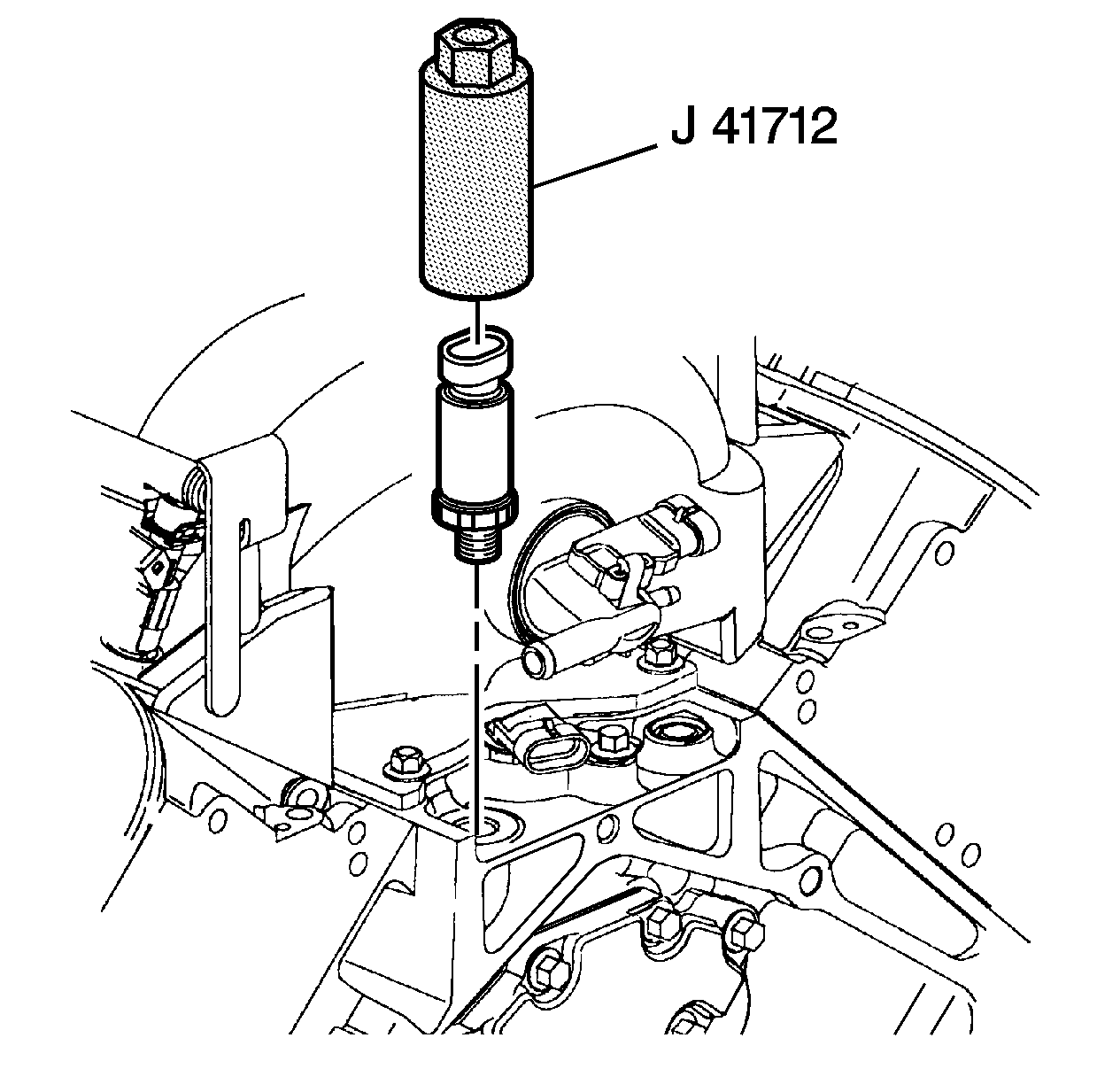 J 41712