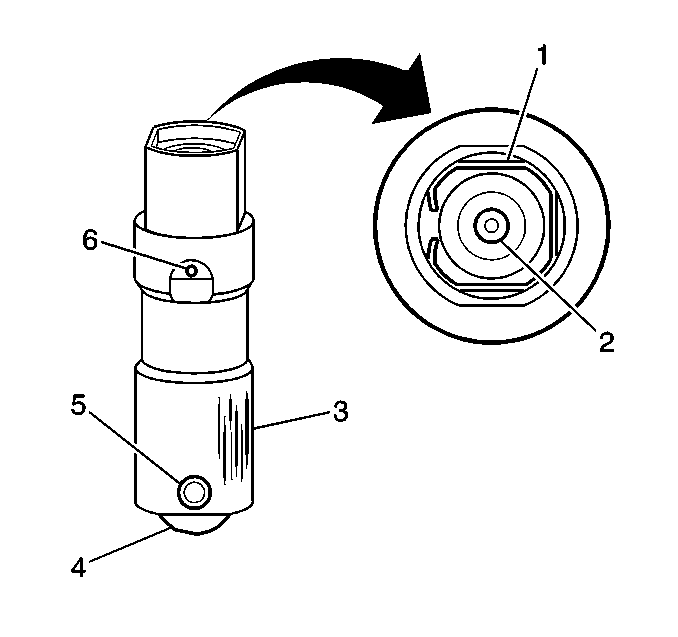 1
6
2
5
3
4