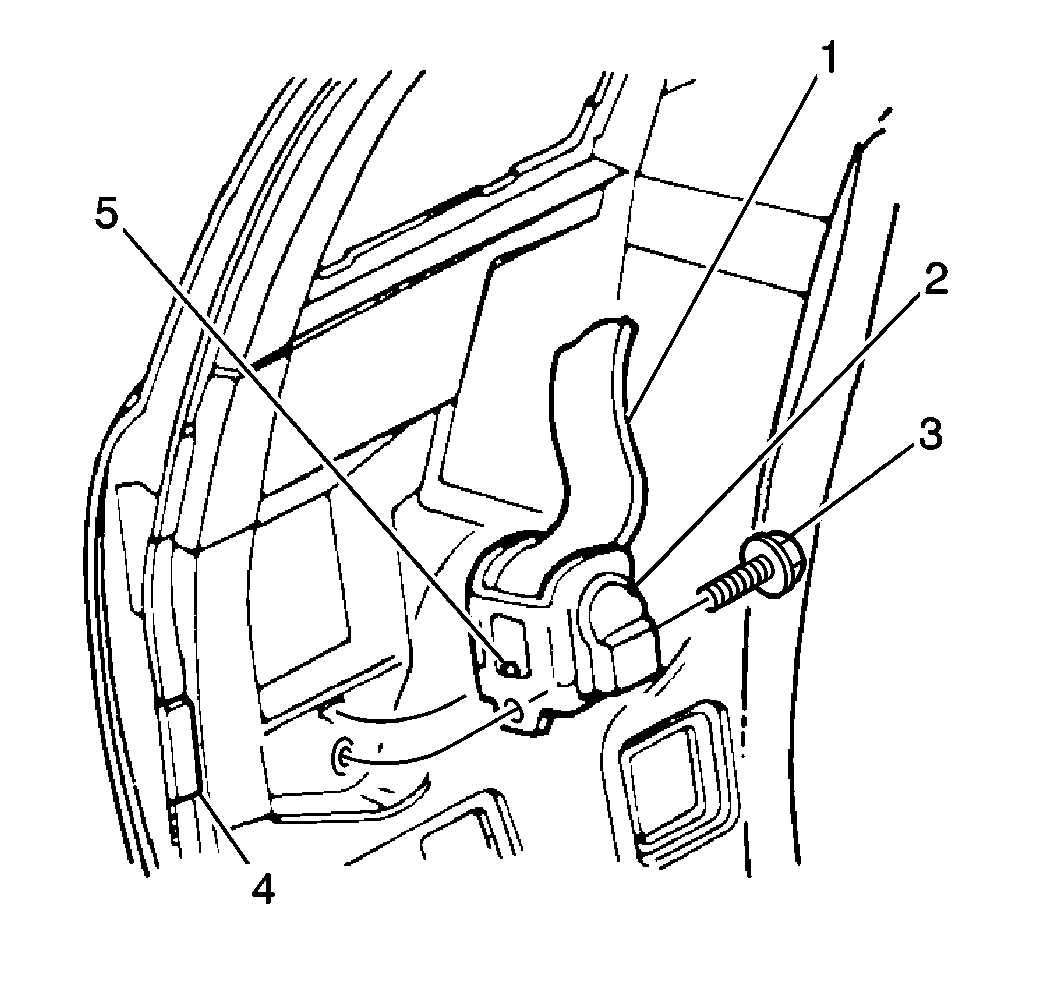 1
5
2
3
4