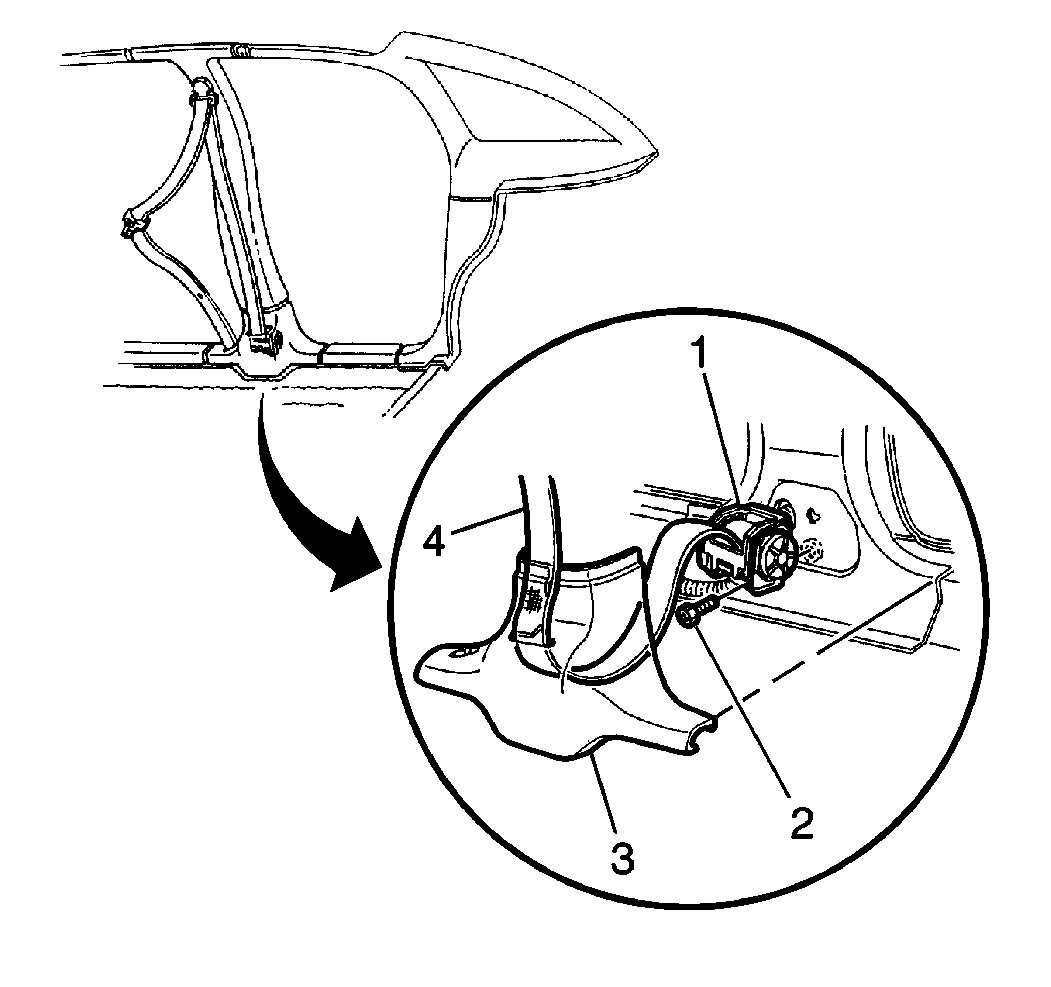 1
4
2
3