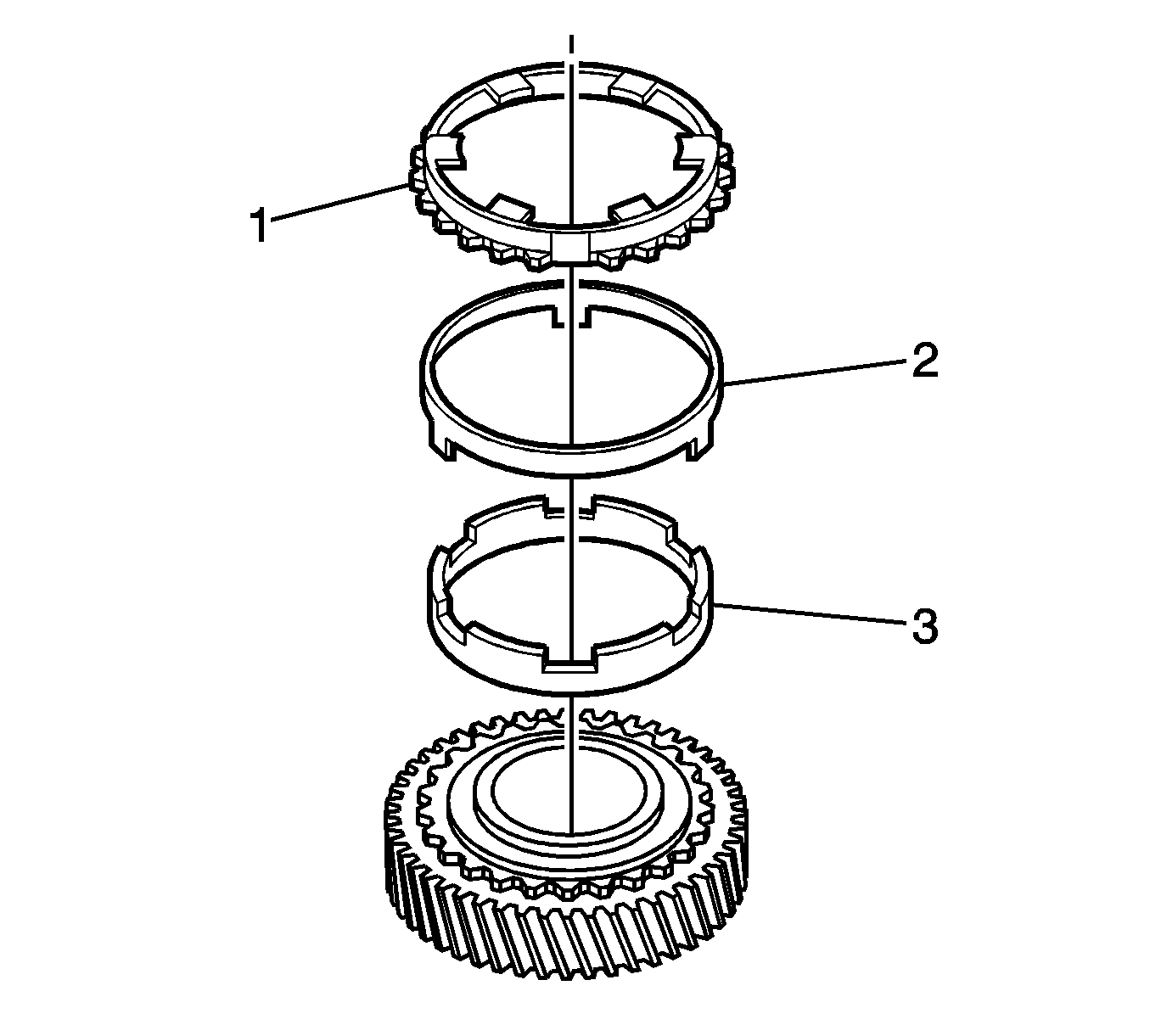 1
2
3