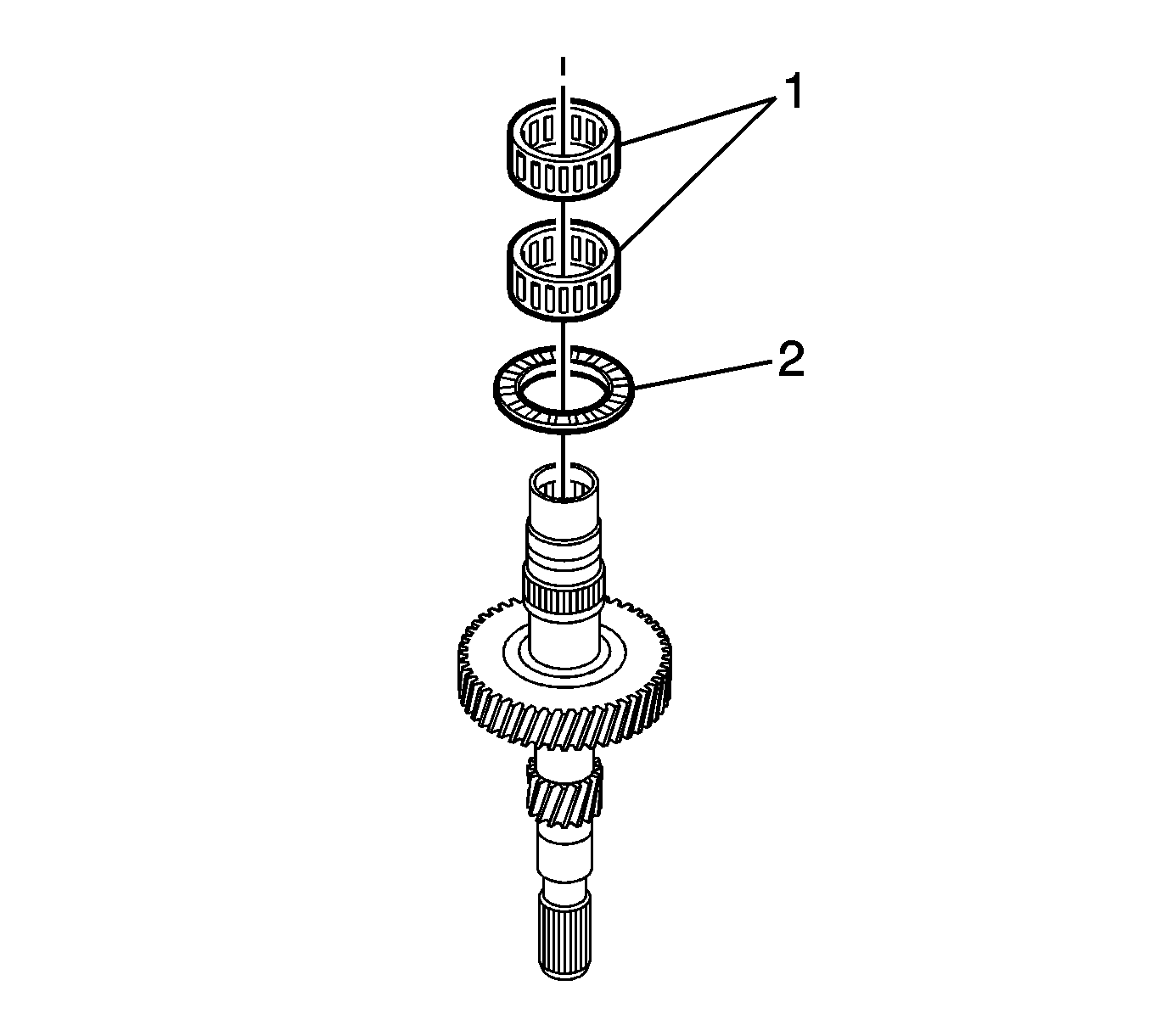 1
2