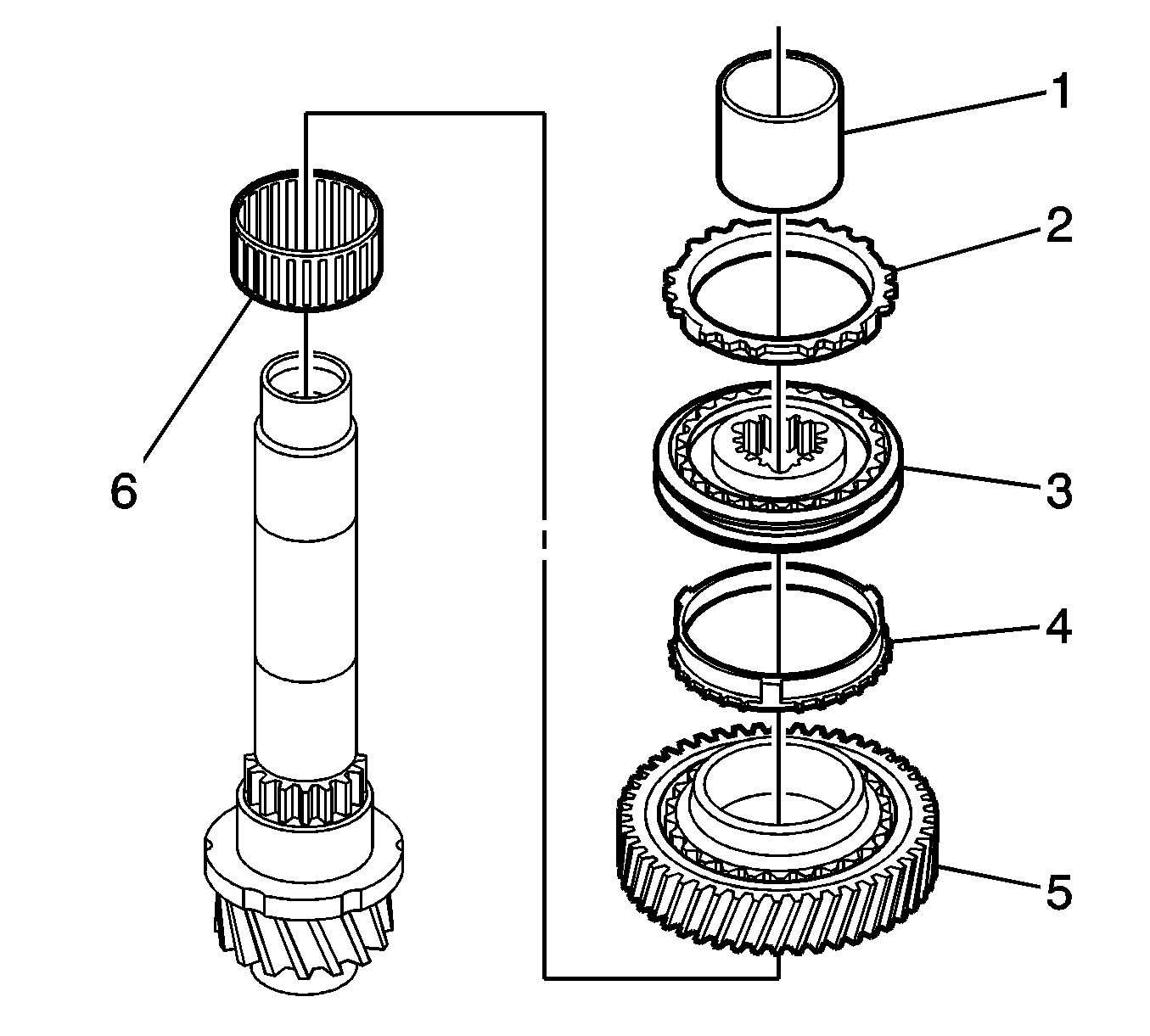 1
2
6
3
4
5