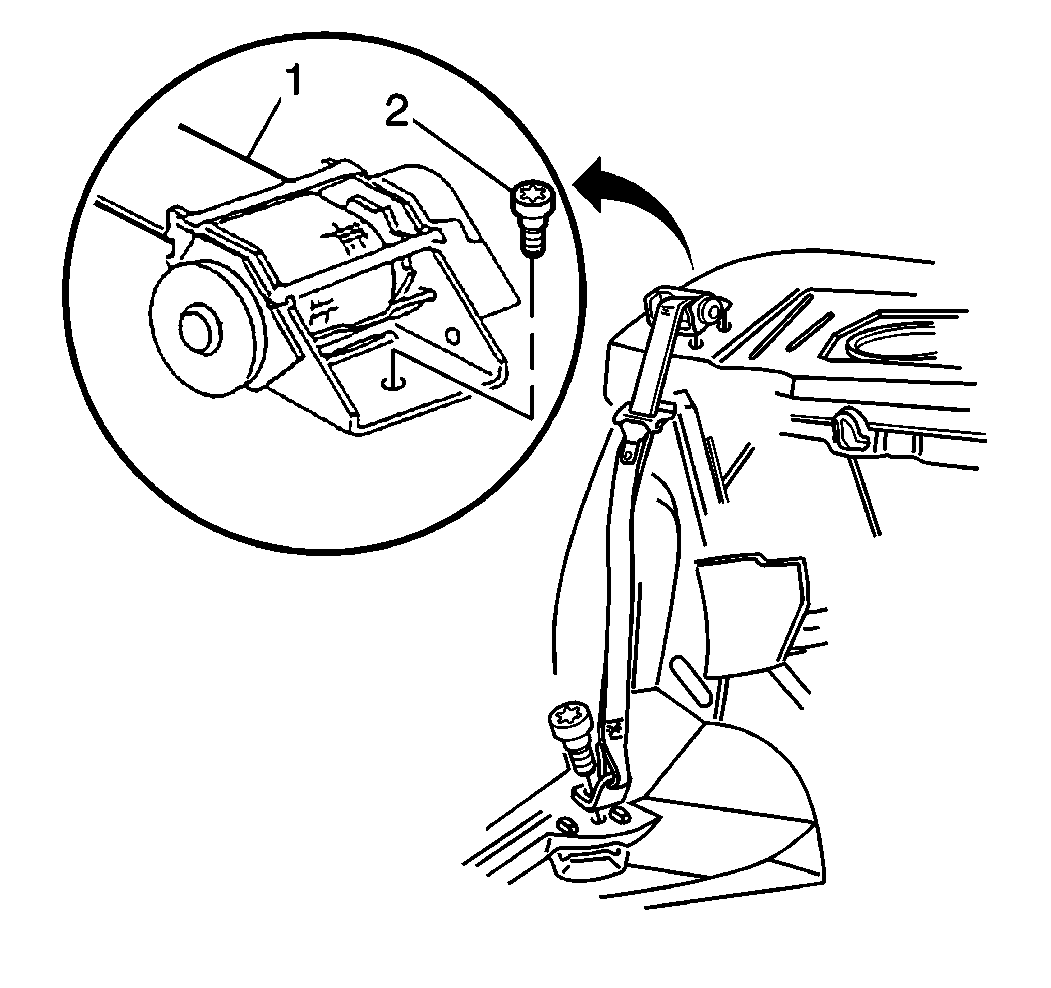 1
2